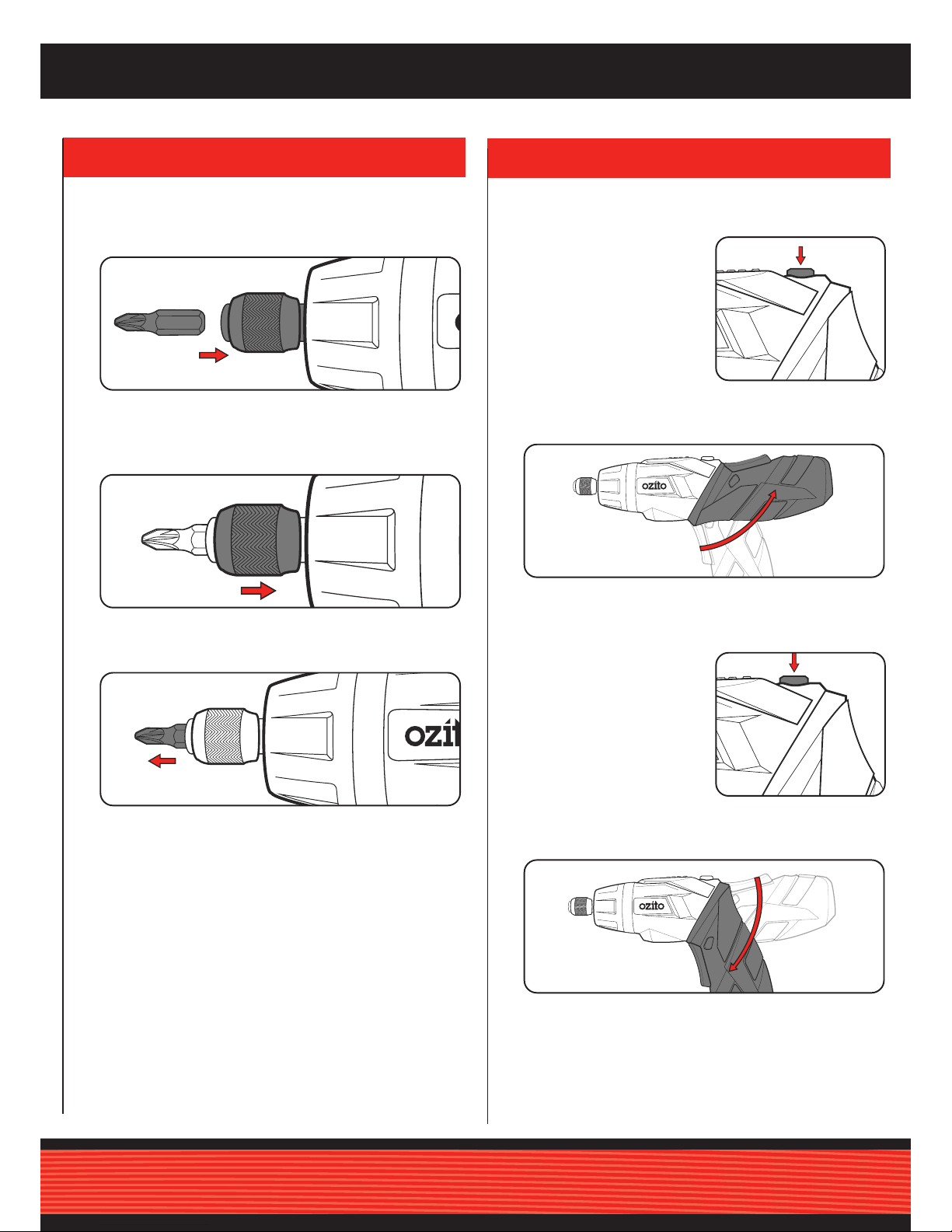 ozit

ozito

ozito