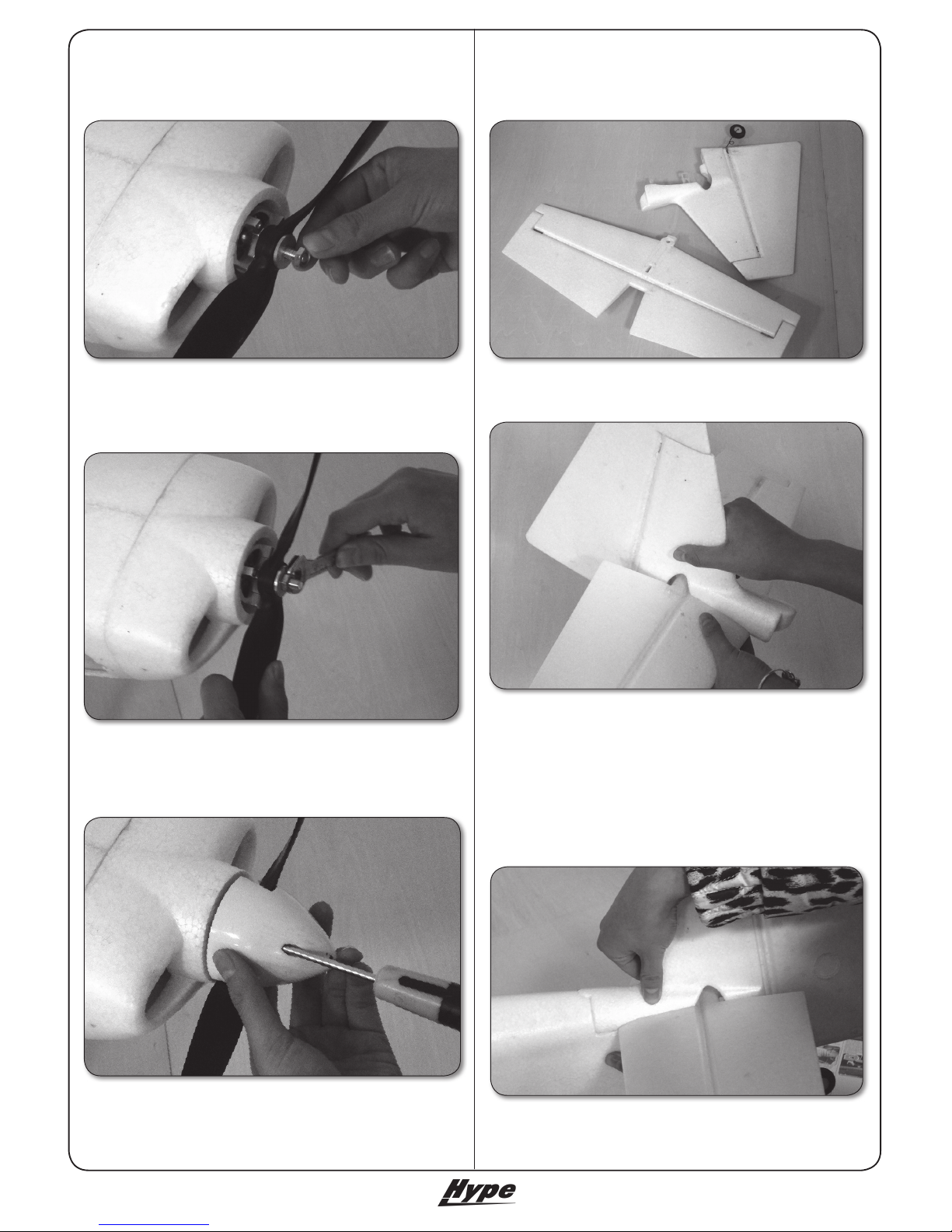 Hype