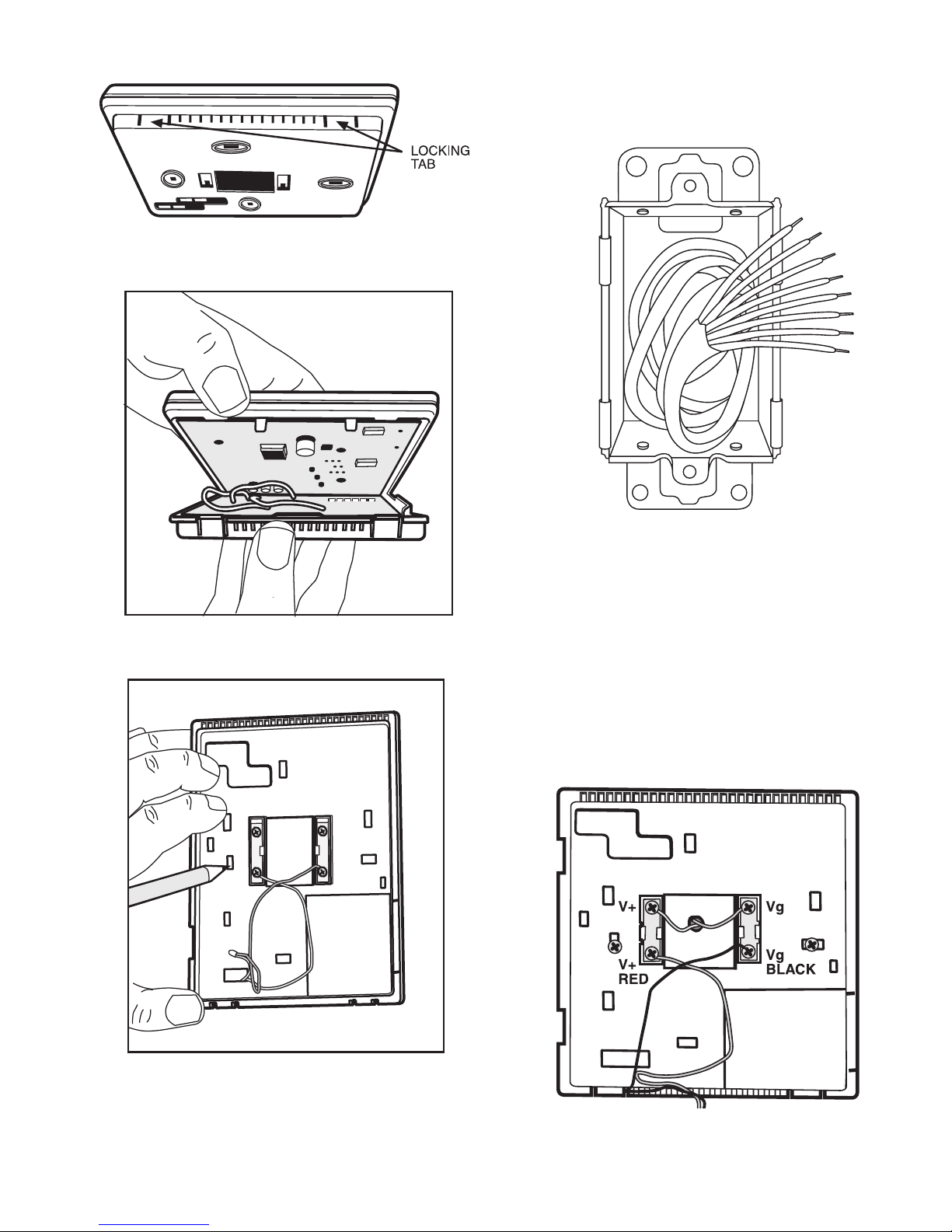 LOCKING TAB

V+

Vg

V+
RED

Vg
BLACK