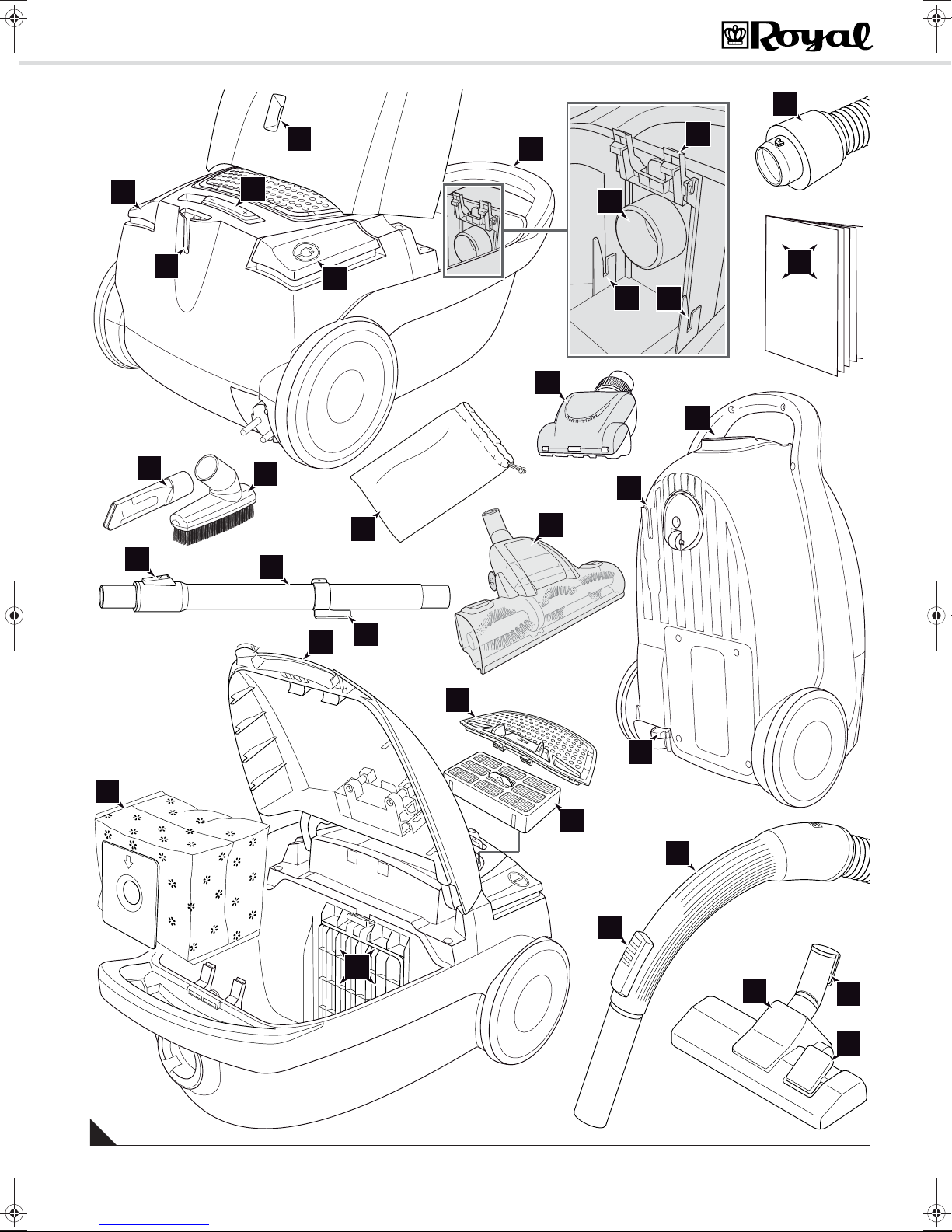 Royal