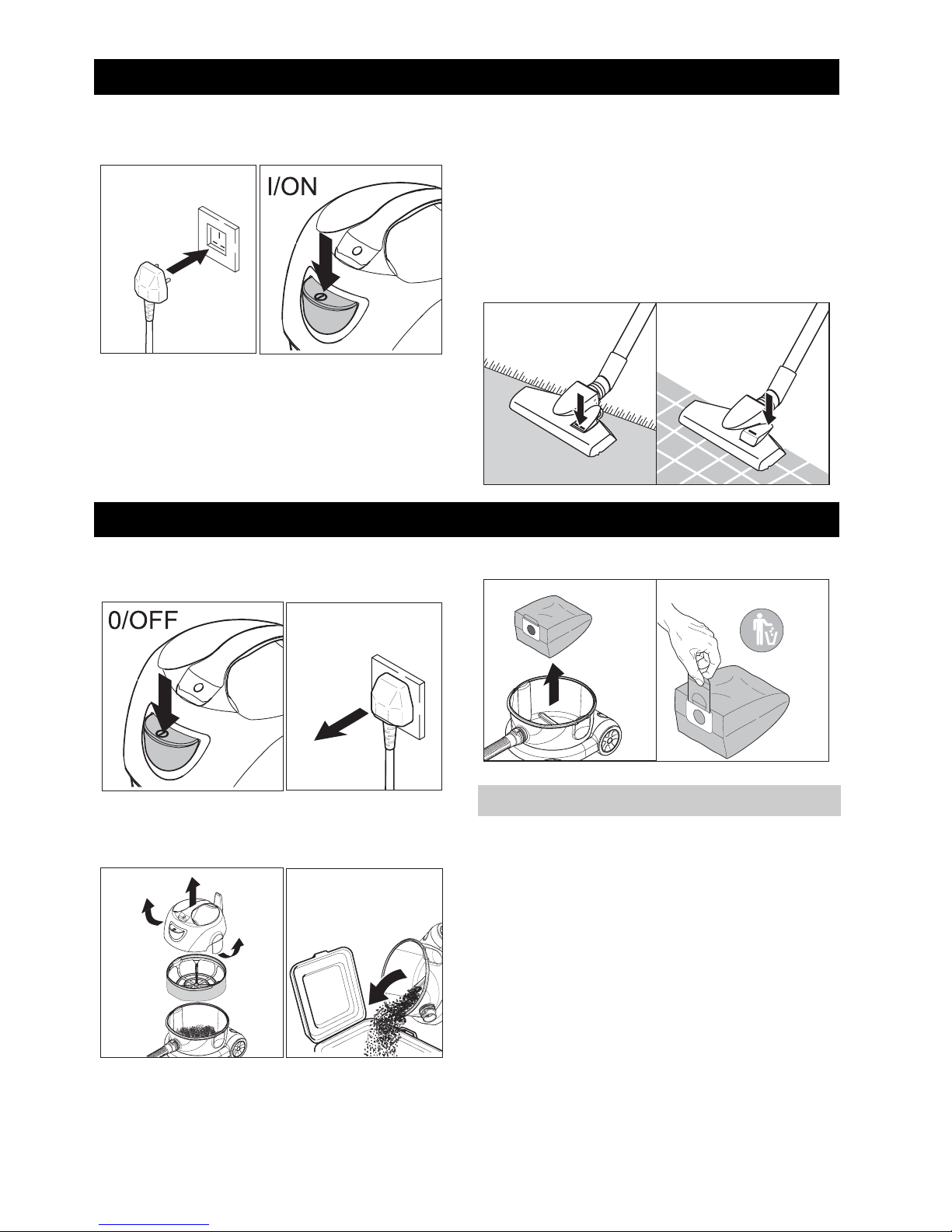 I/ON

0/OFF