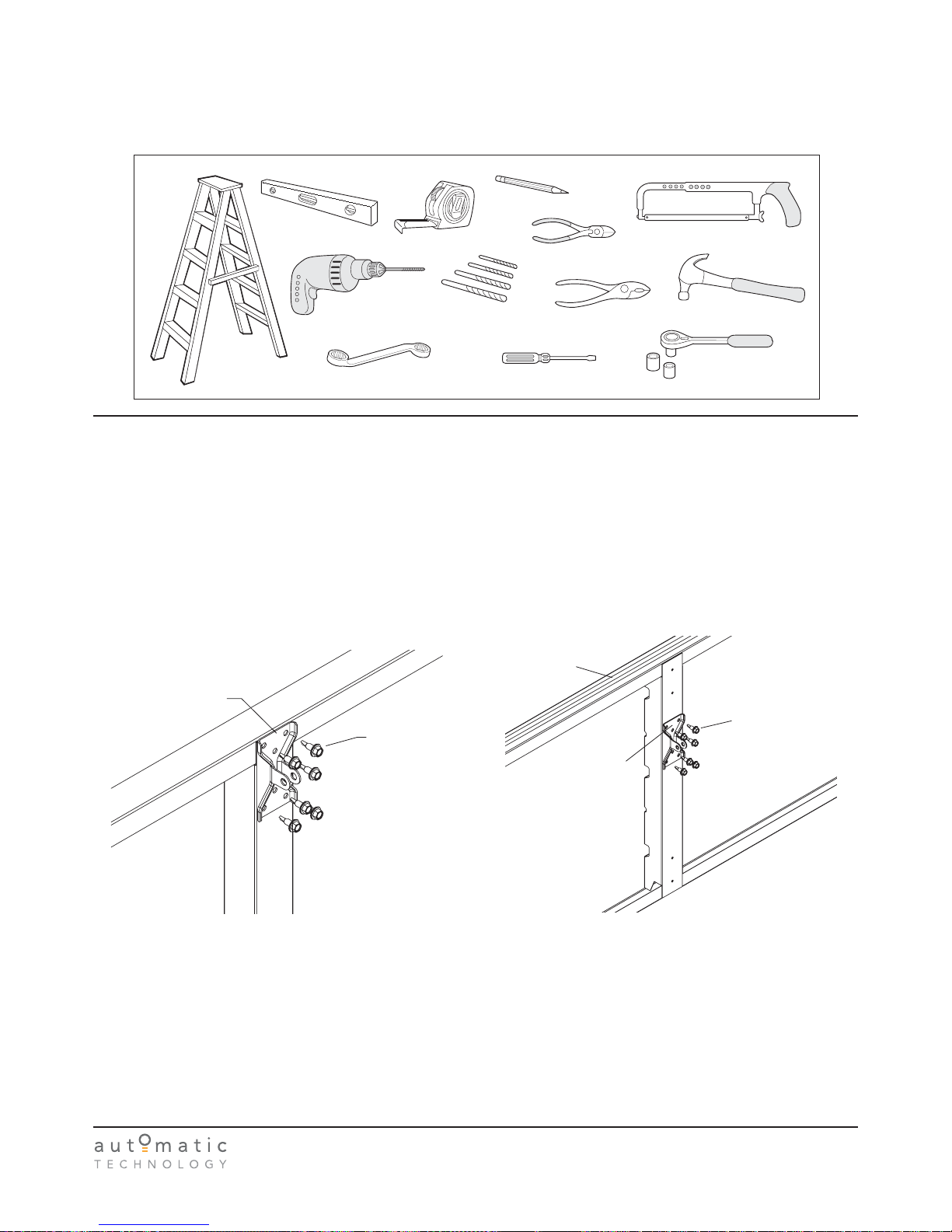 automatic
TECHNOLOGY