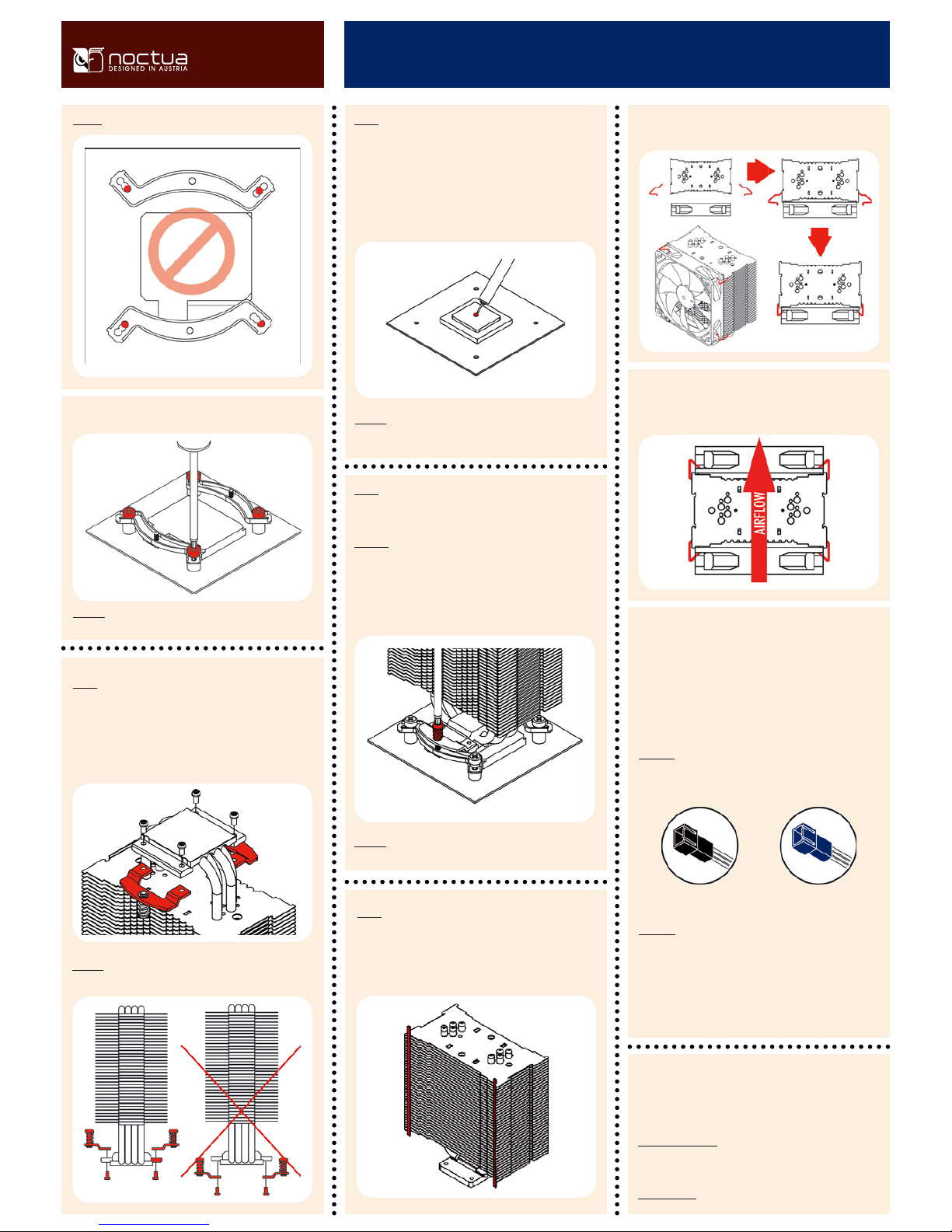 noctua
DESIGNED IN AUSTRIA

AIRFLOW