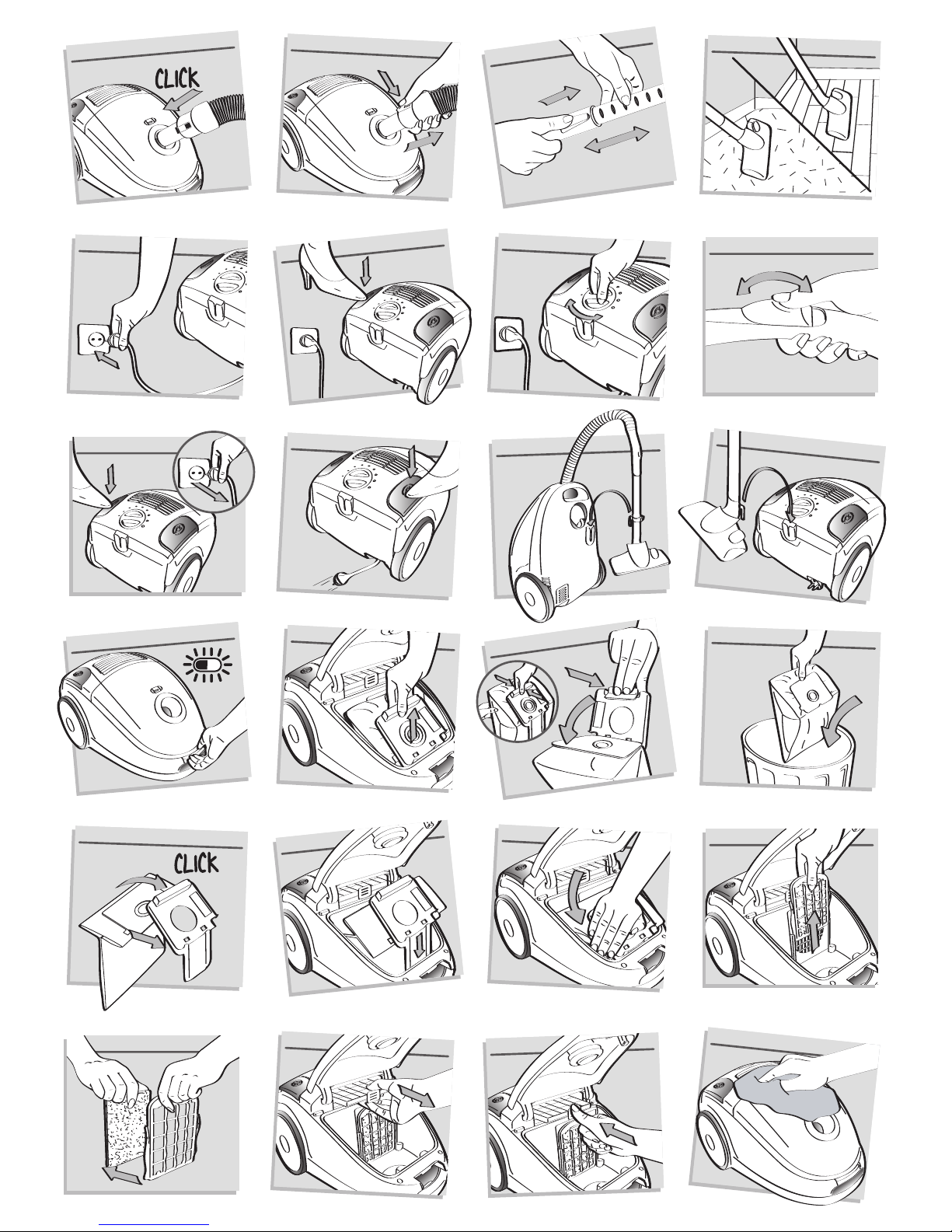 CLICK

CLICK