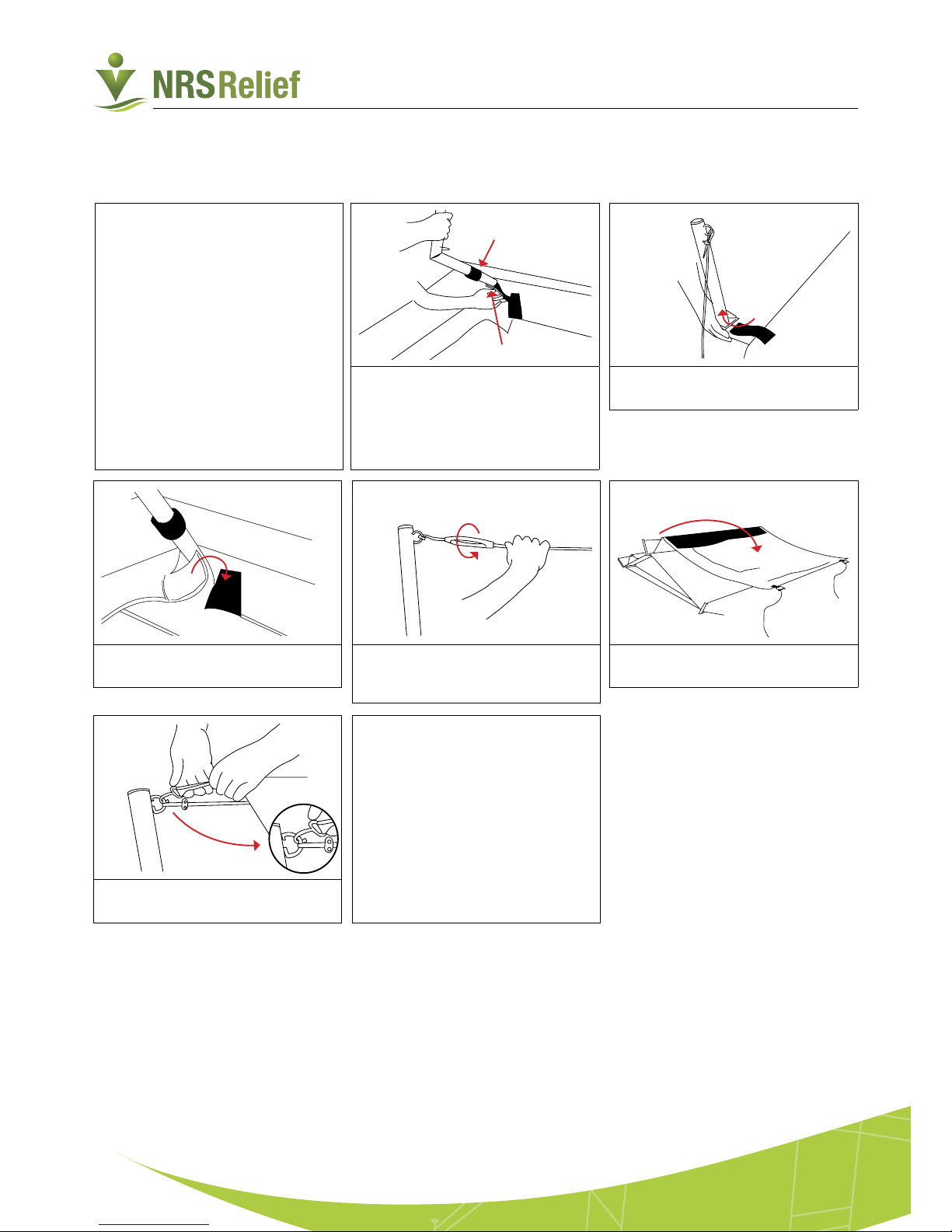 NRSRelief