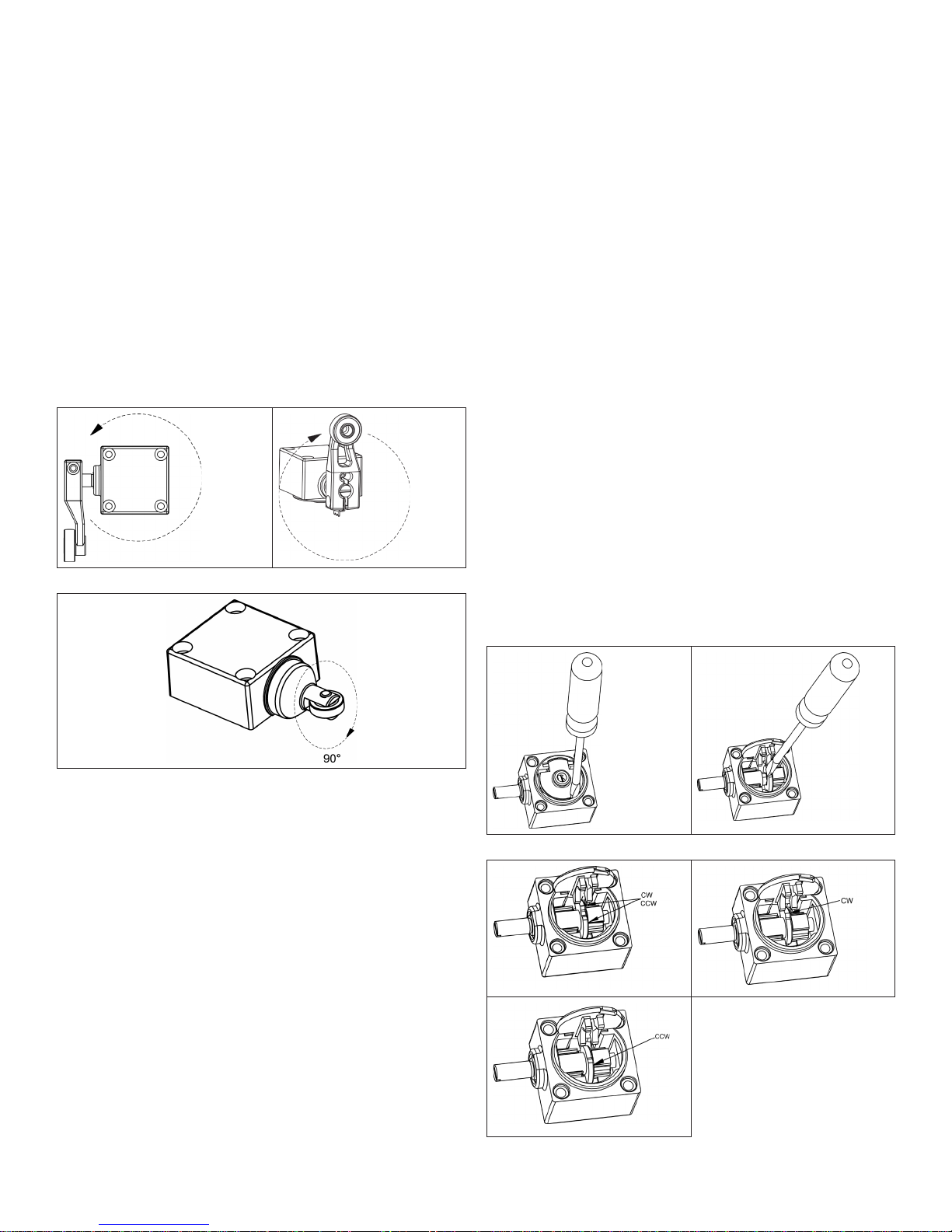 90°

CW
CCW

CW

CCW