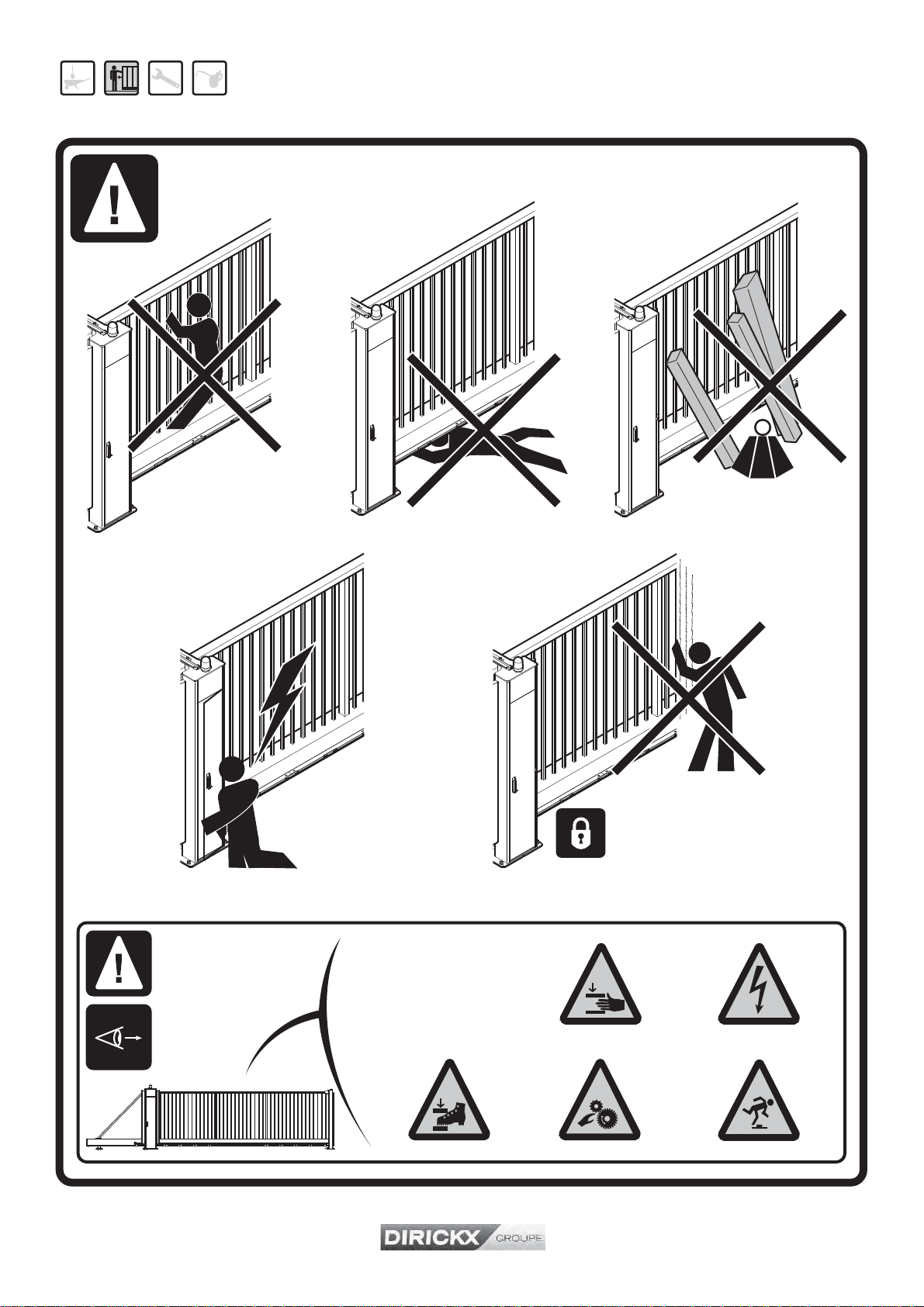 DIRICKX GROUPE