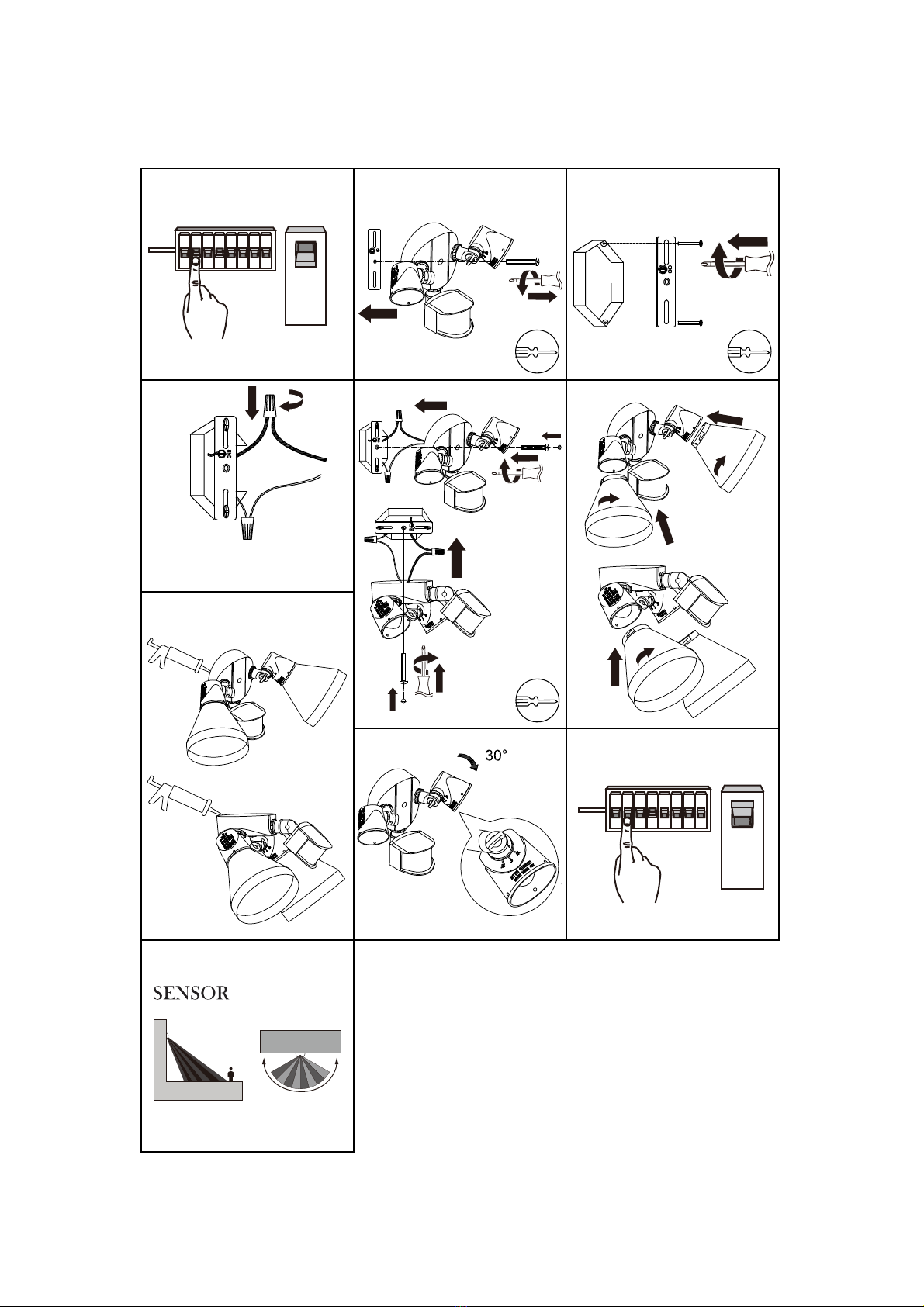 30°

SENSOR