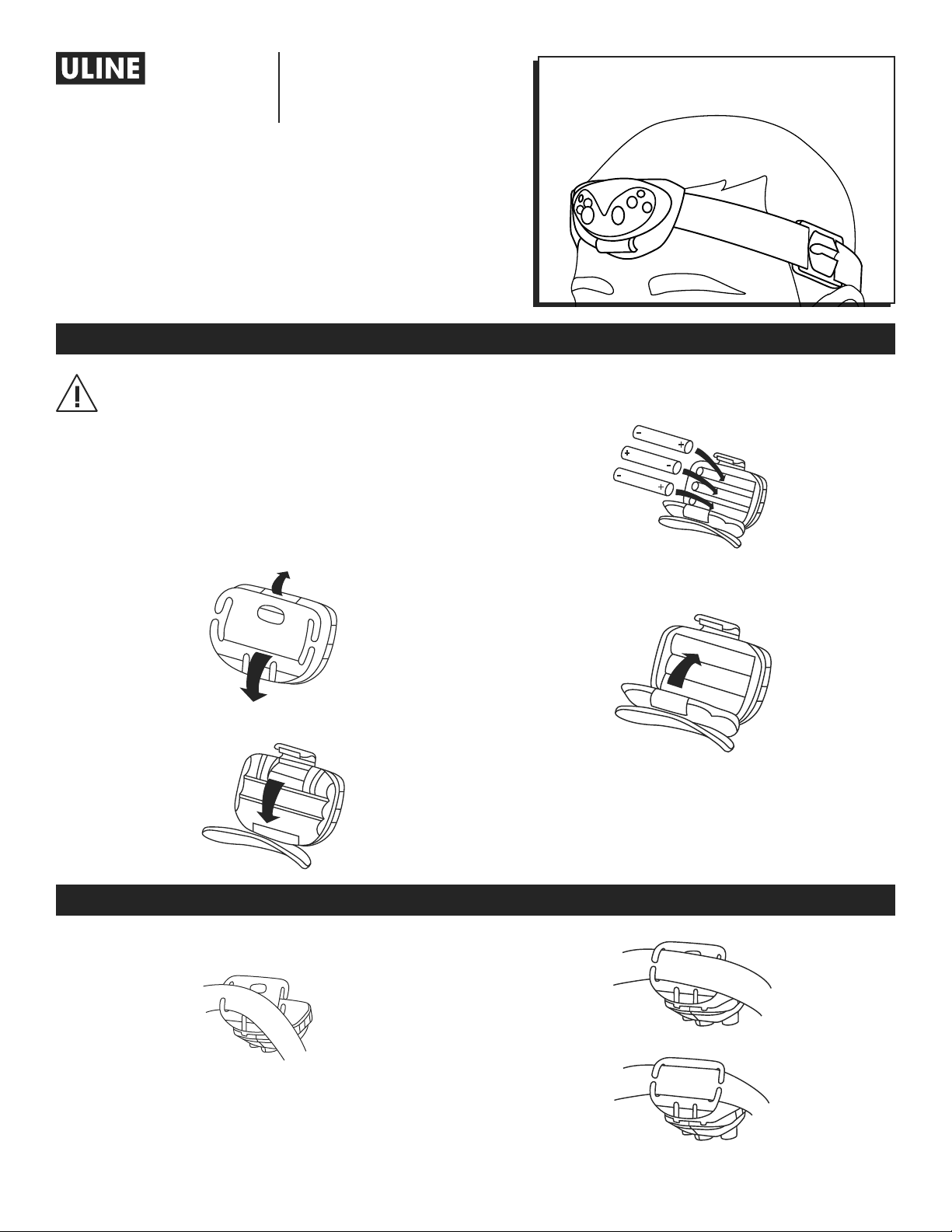 ULINE

−

+

+

−

−

+