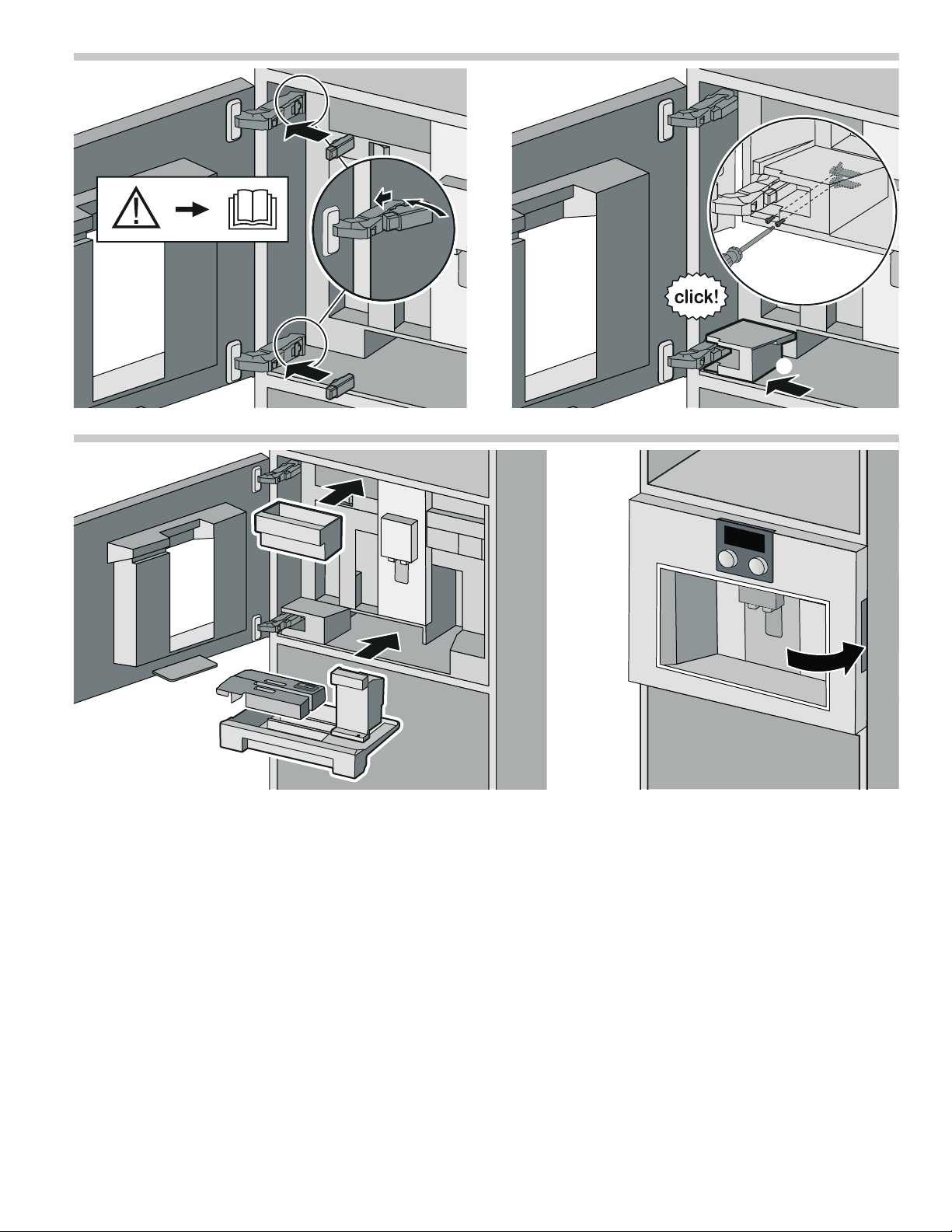 click!