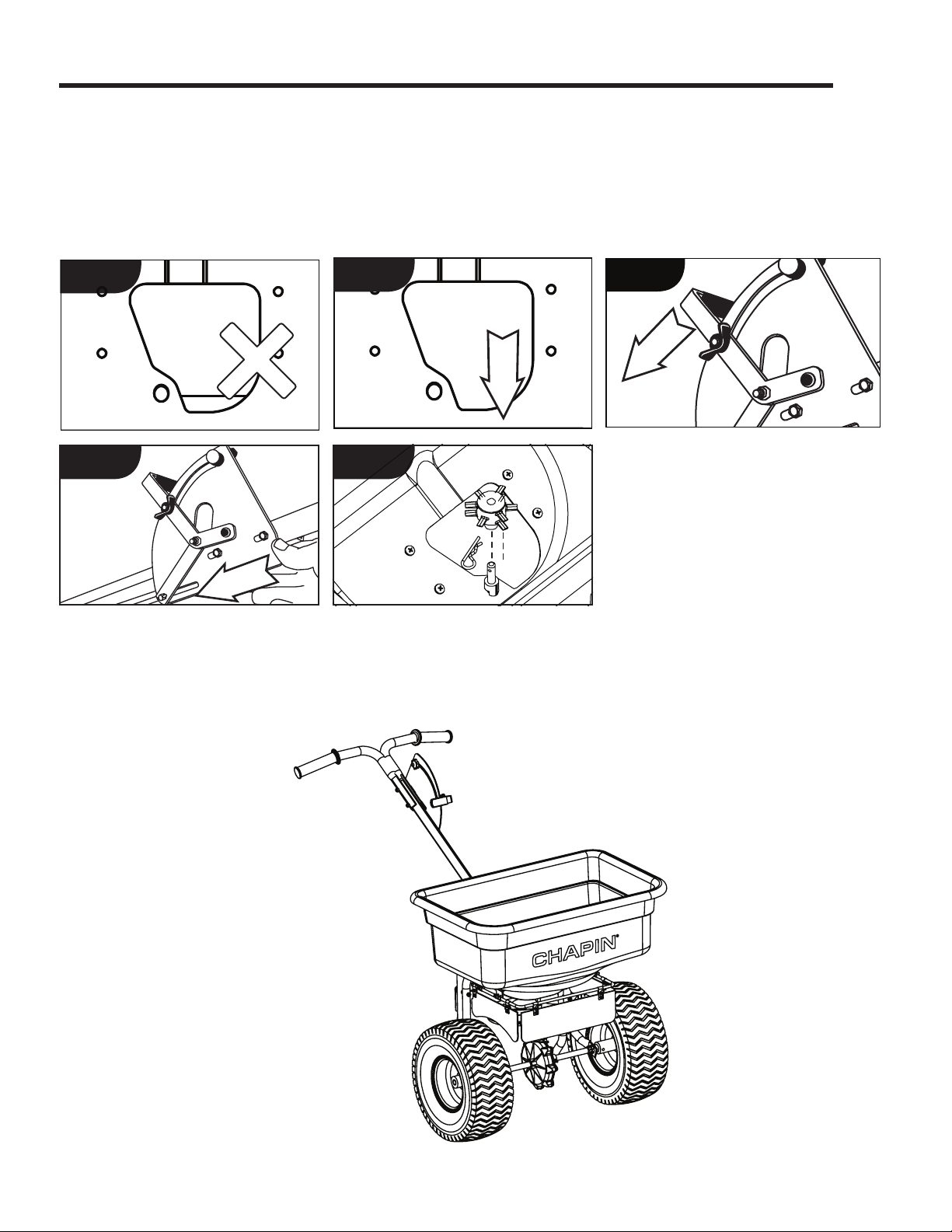 CHAPIN®