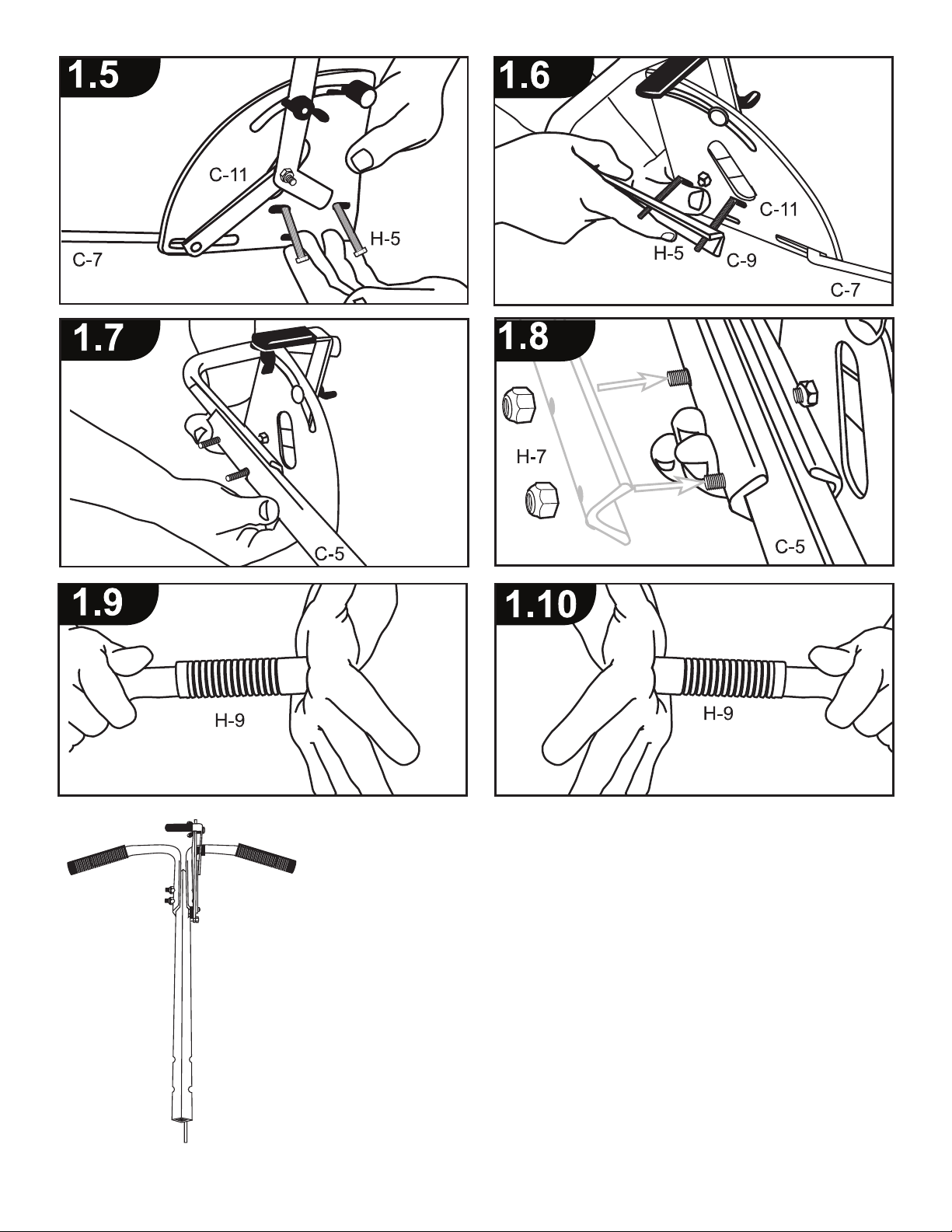 1.5

C-11

H-5

C-7

1.6

C-11

H-5

C-9

C-7

1.7

C-5

1.8

H-7

C-5

1.9

H-9

1.10

H-9