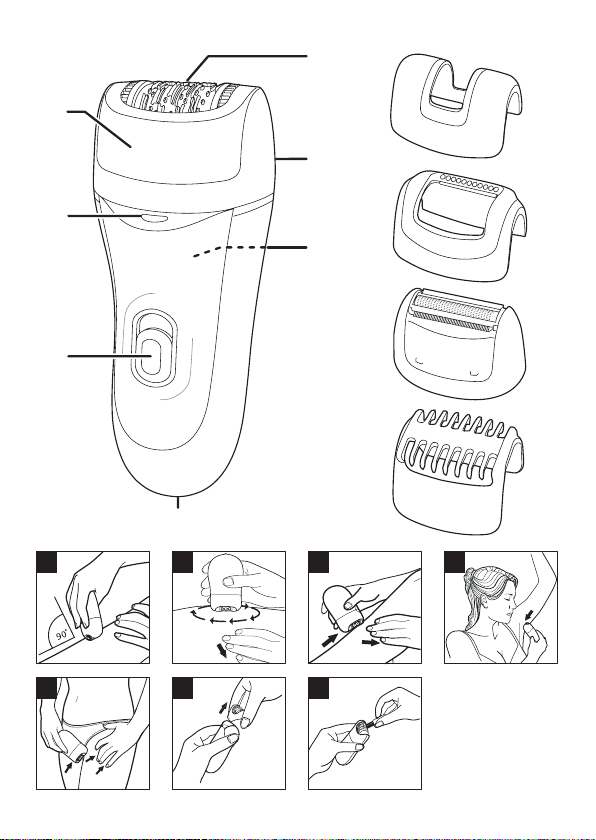 90°