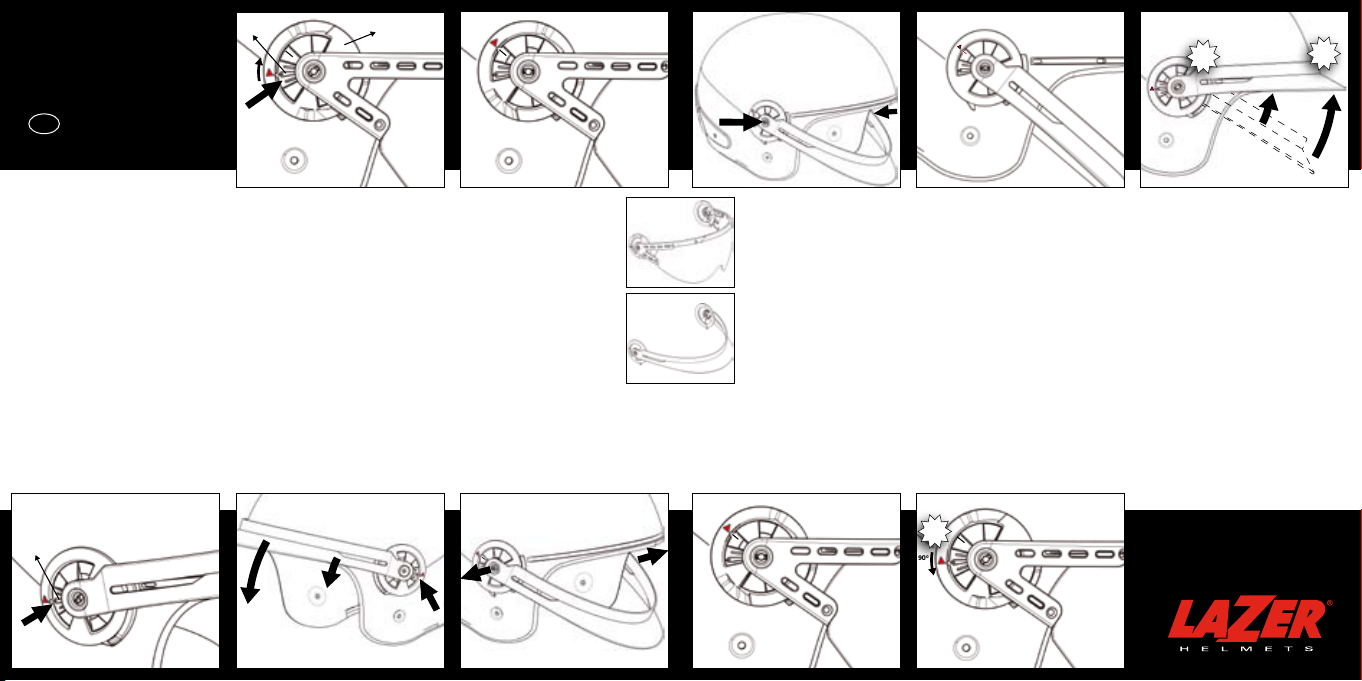 90°

LAZER®
HELMETS