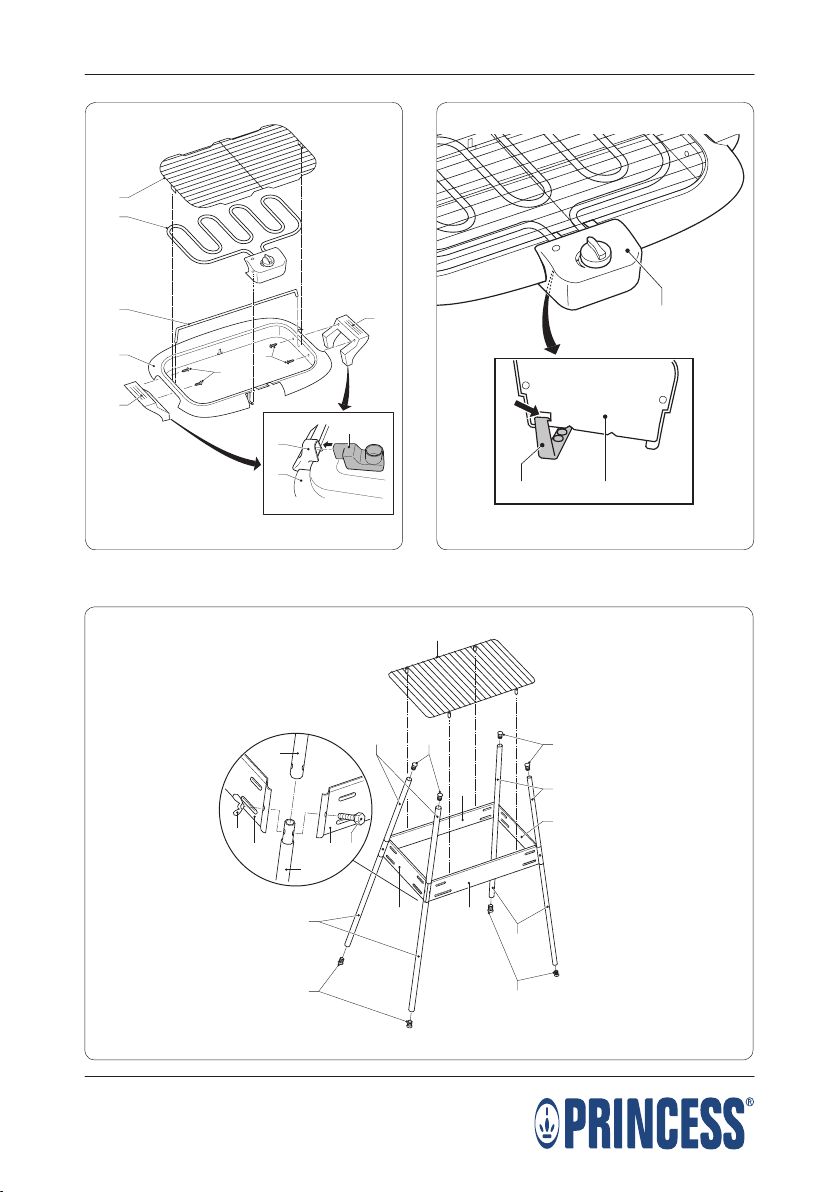 PRINCESS®