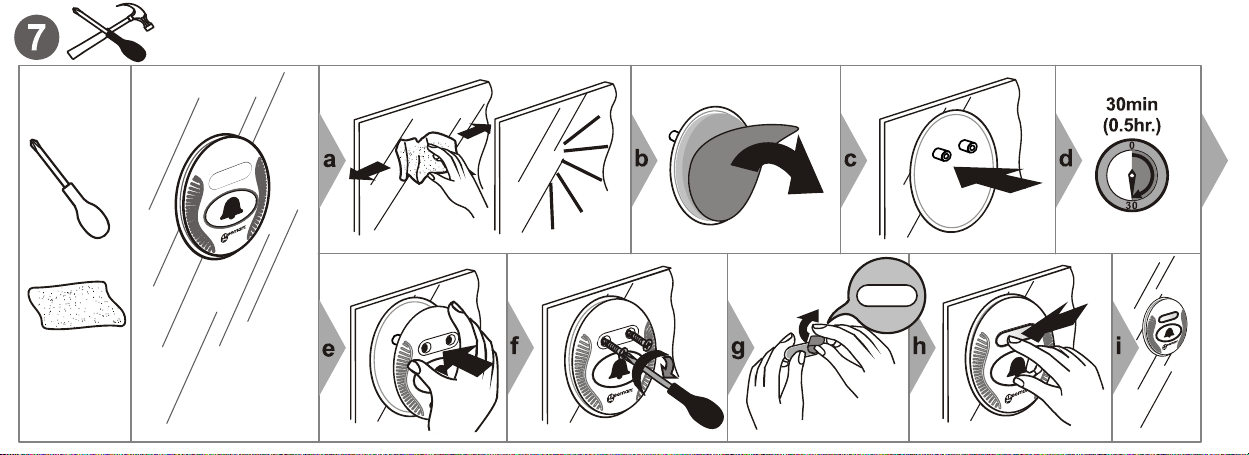 7

a

b

c

d

30min (0.5hr.)

0

30

e

f

g

h

i