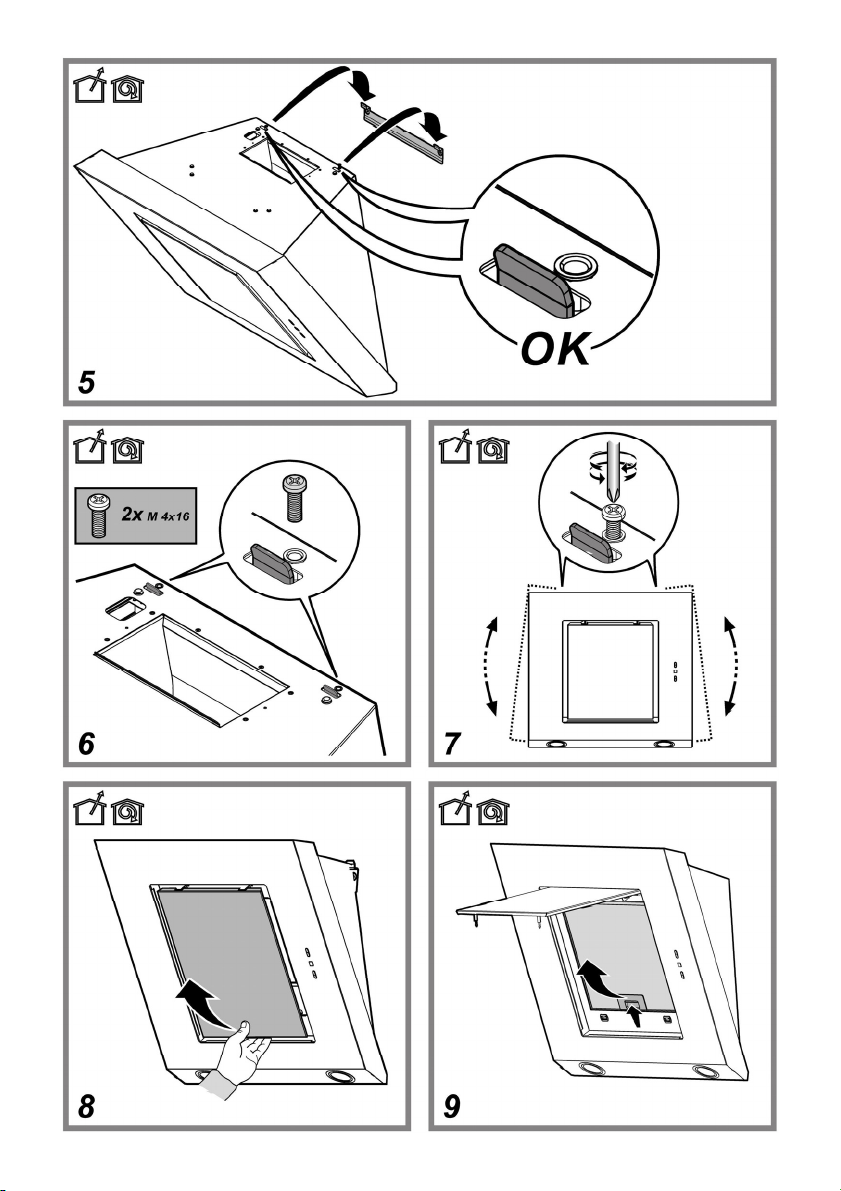 OK
5

2x M 4x16
6

7

8

9