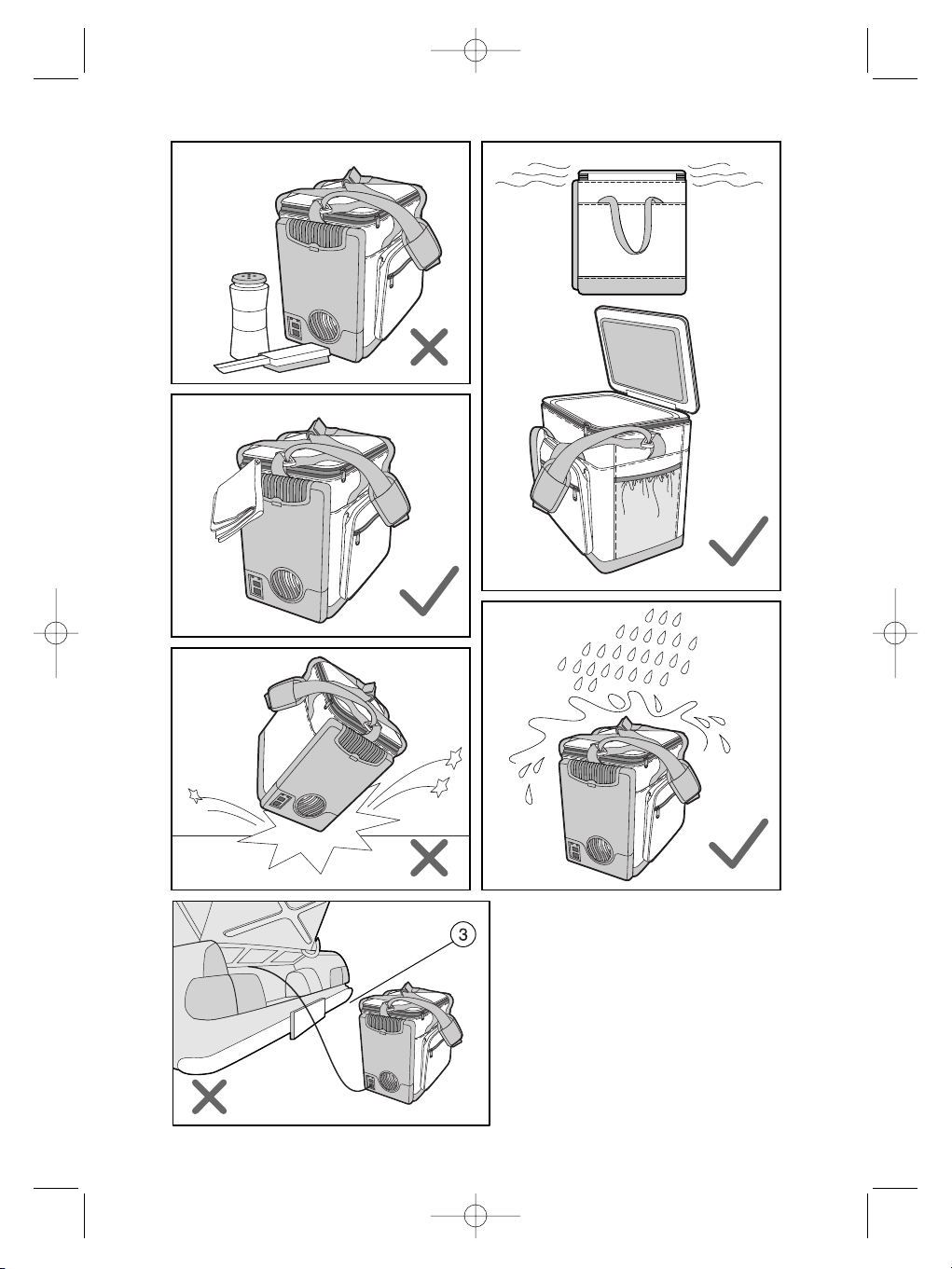 3