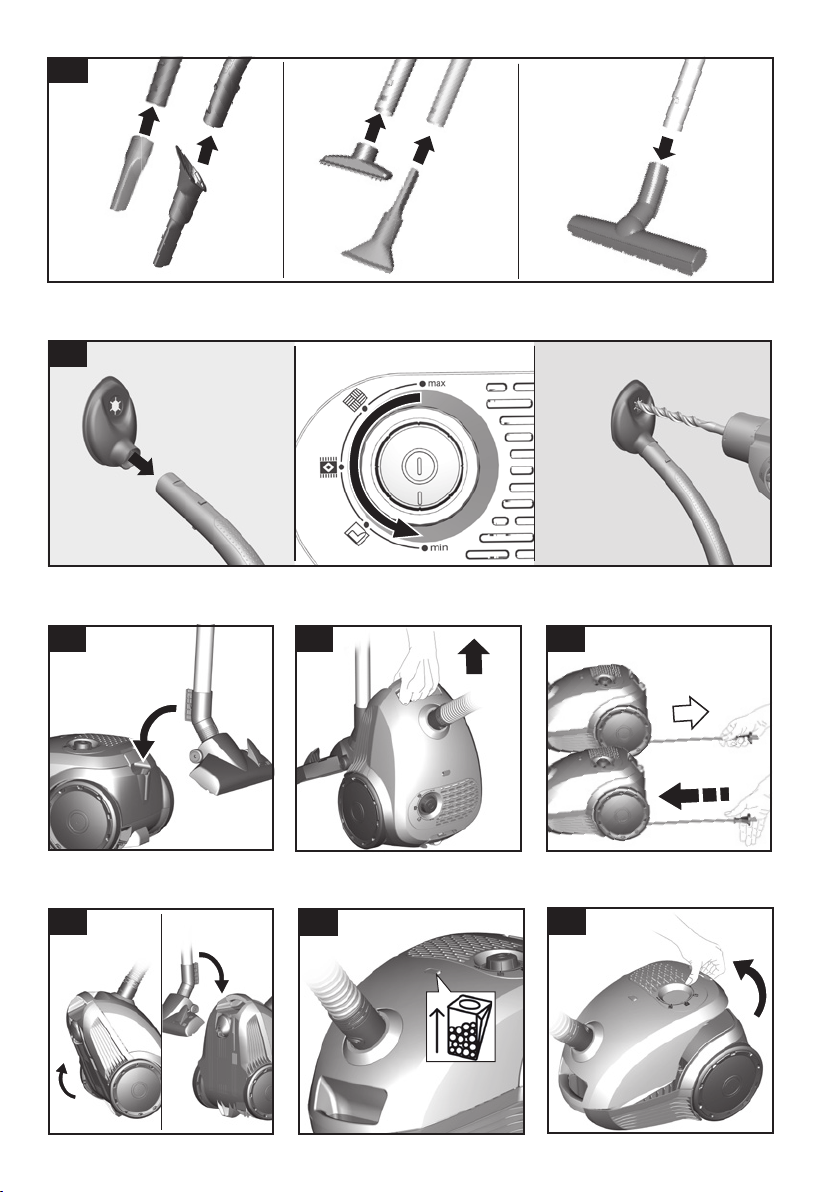 max

min