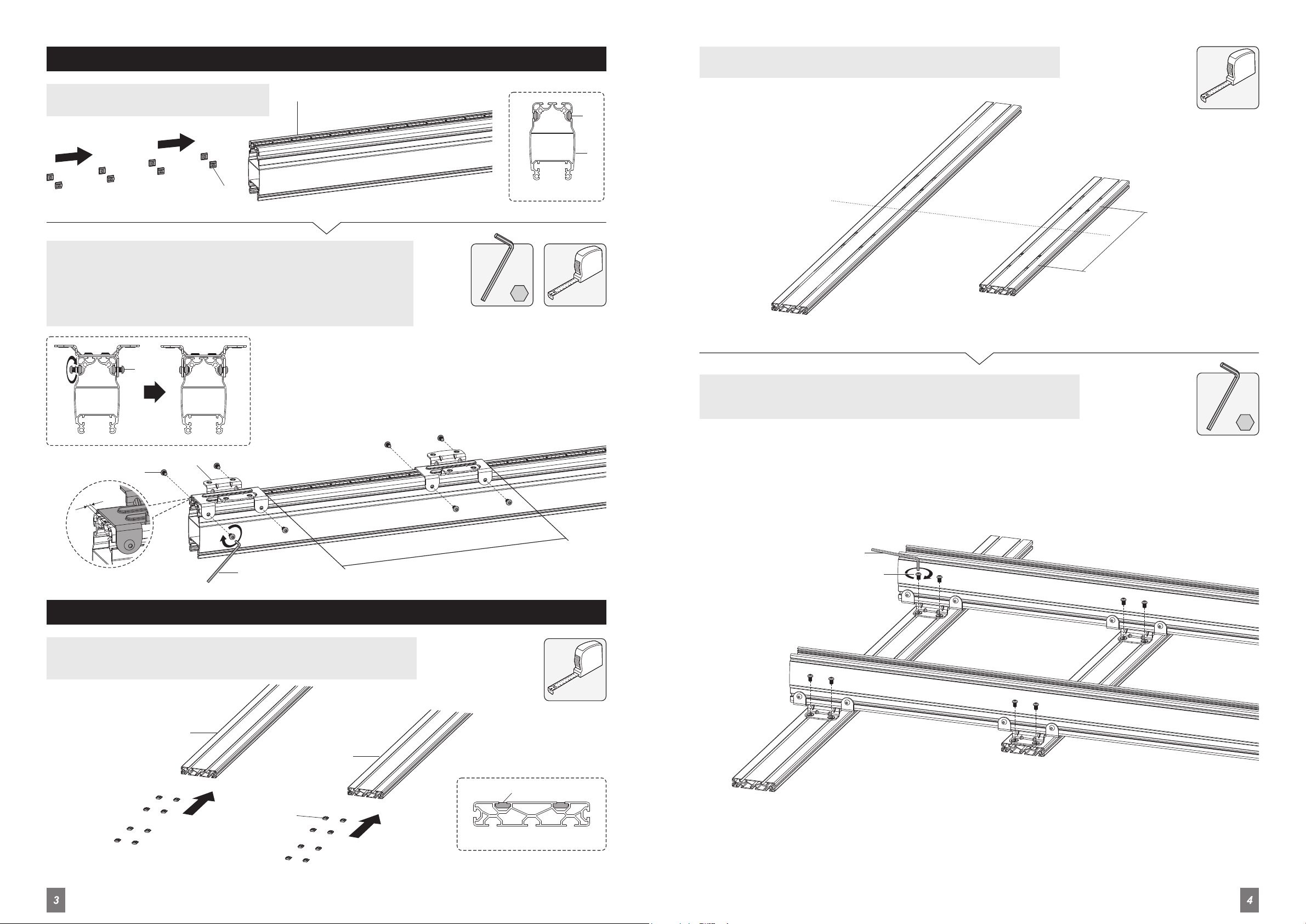 3

4