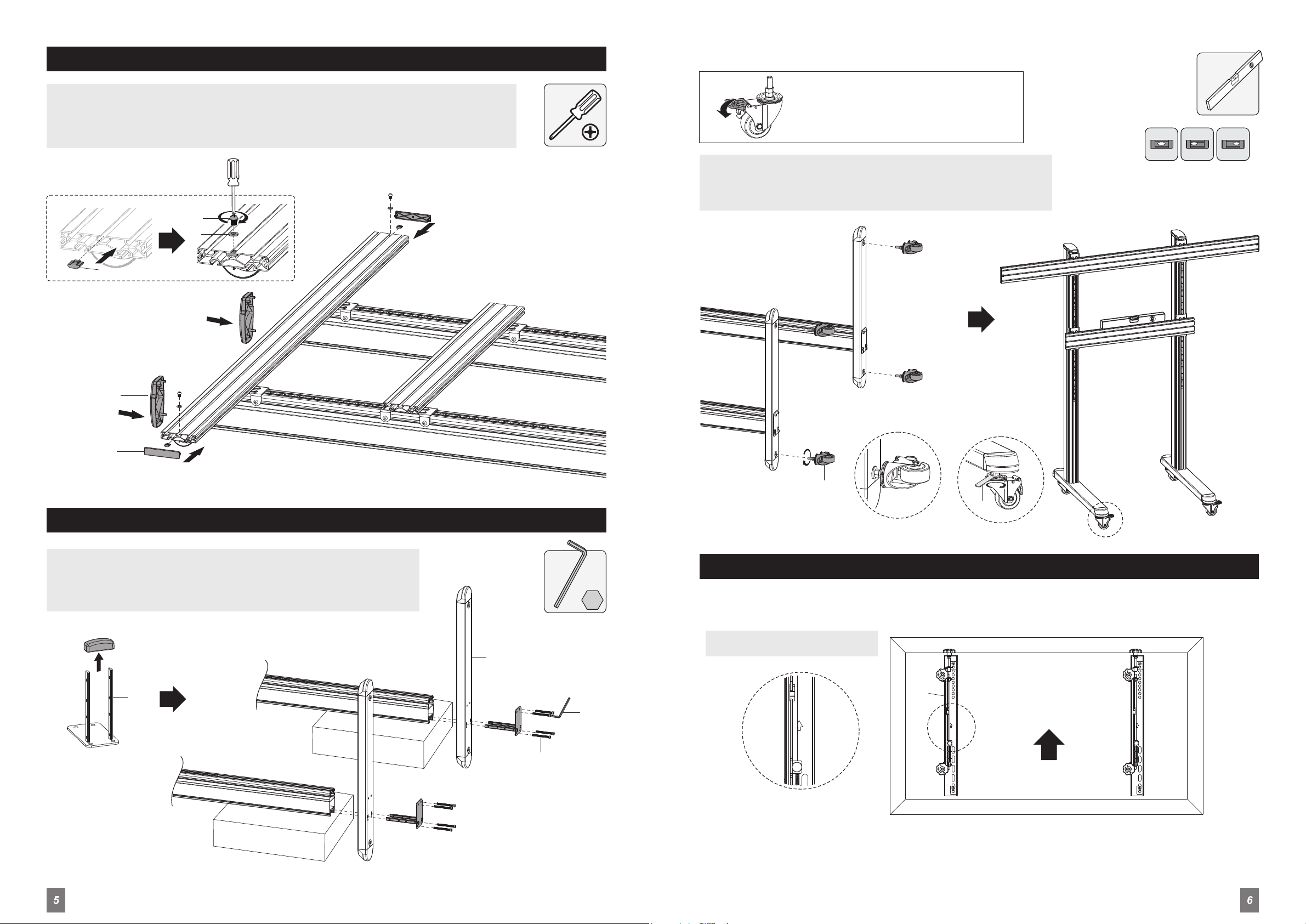 5

6