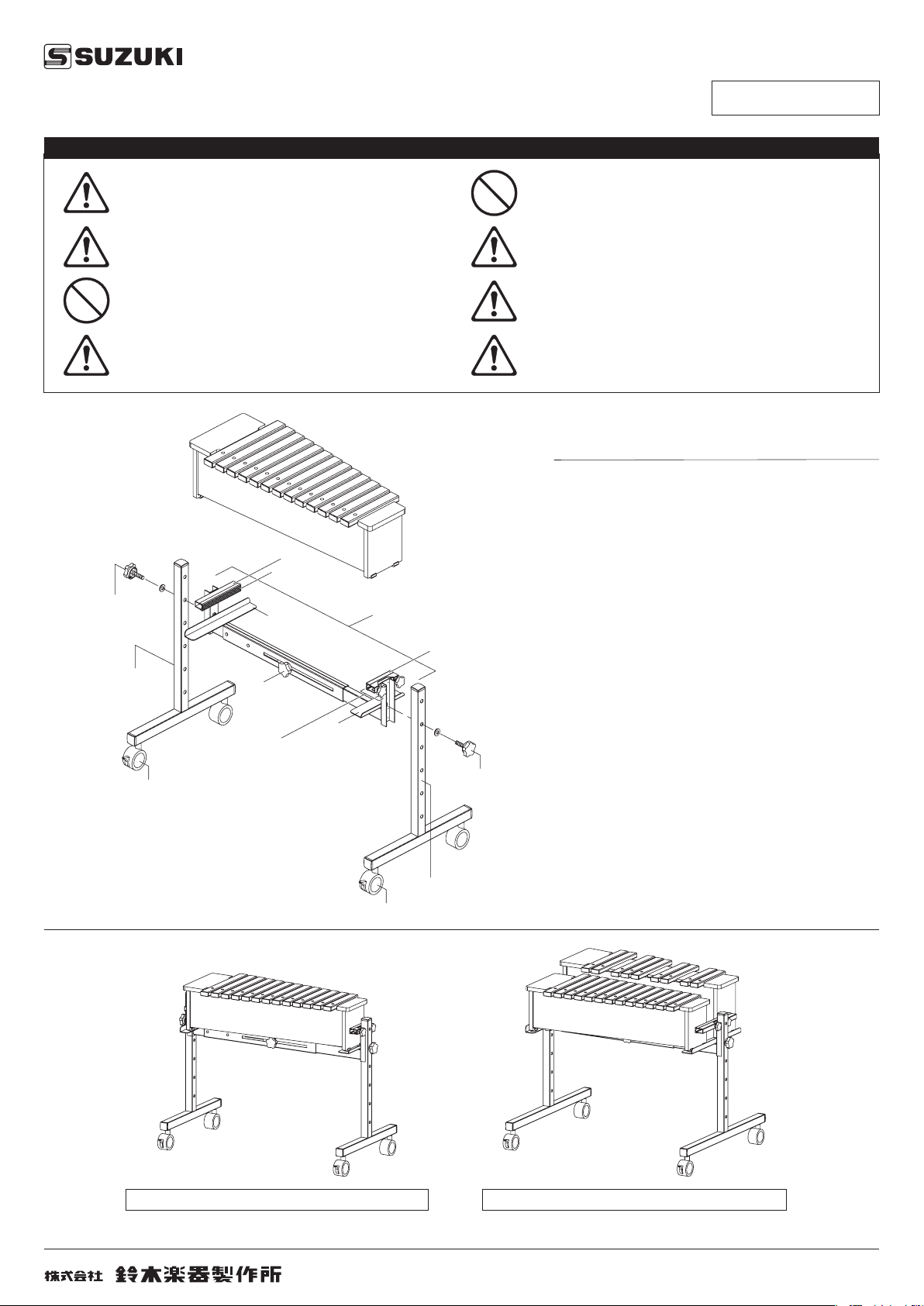 SUZUKI

株式会社 鈴木楽器製作所