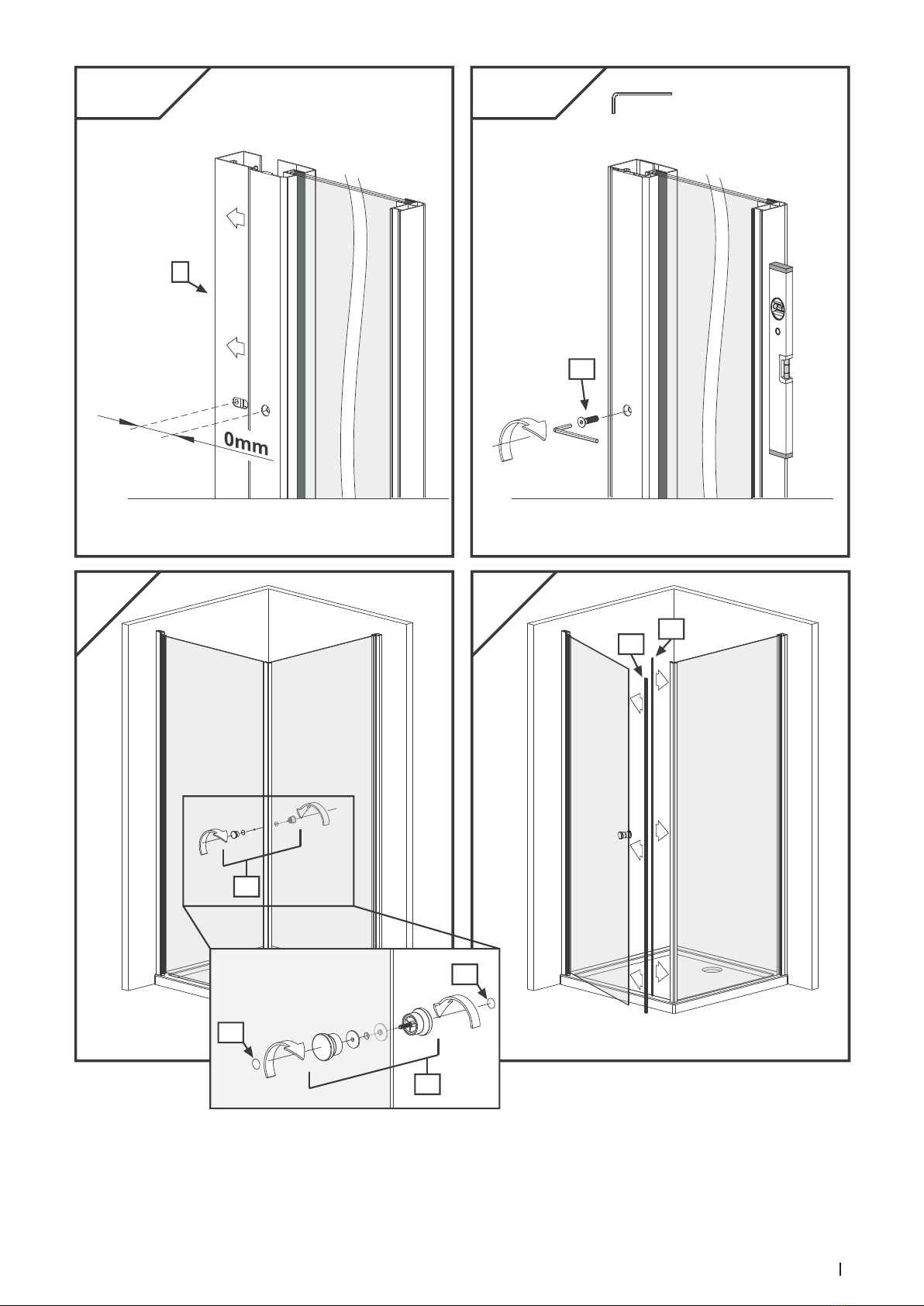 0mm