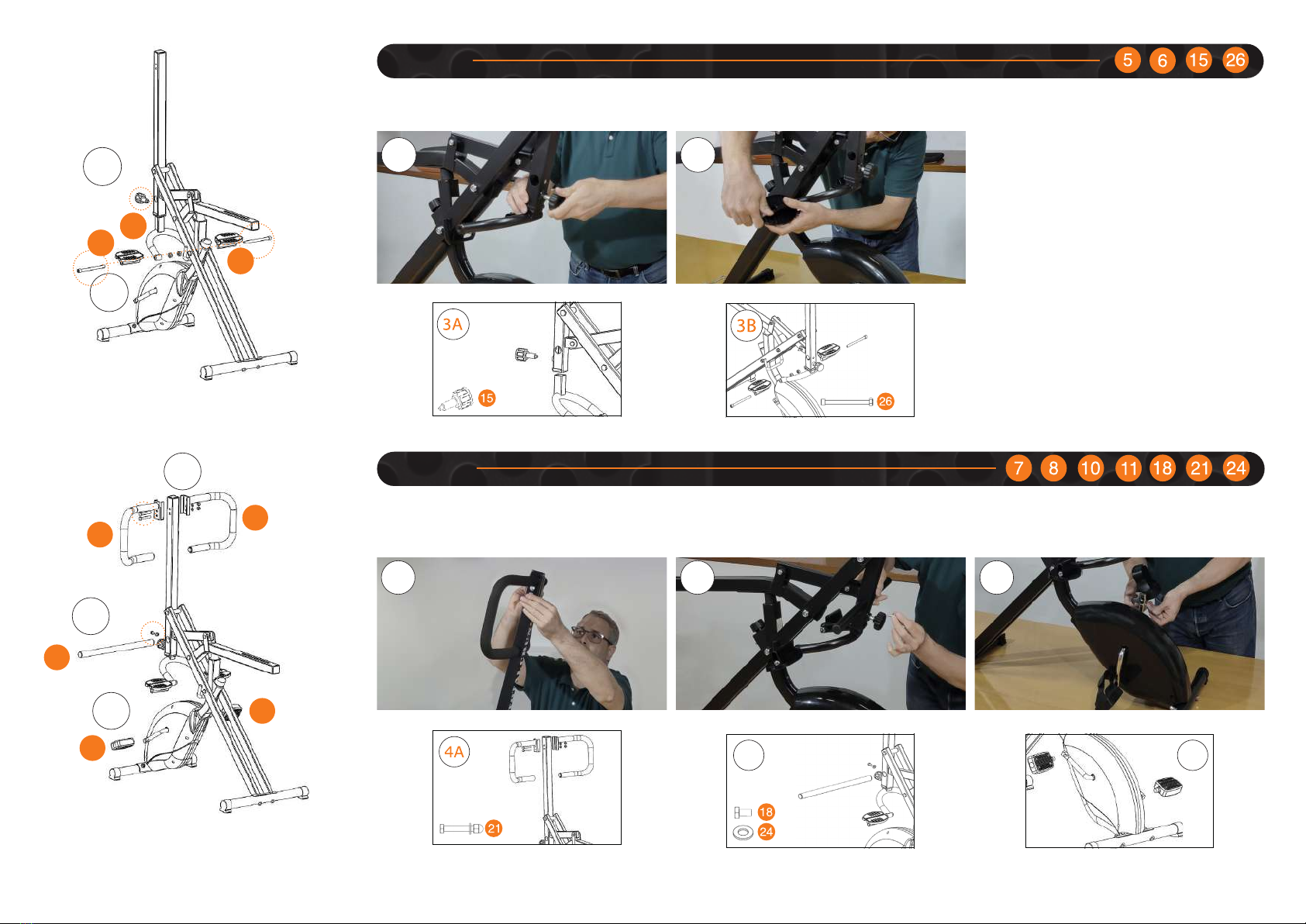 5 6 15 26

3A

15

3B

26

7 8 10 11 18 21 24

4A

21

18

24