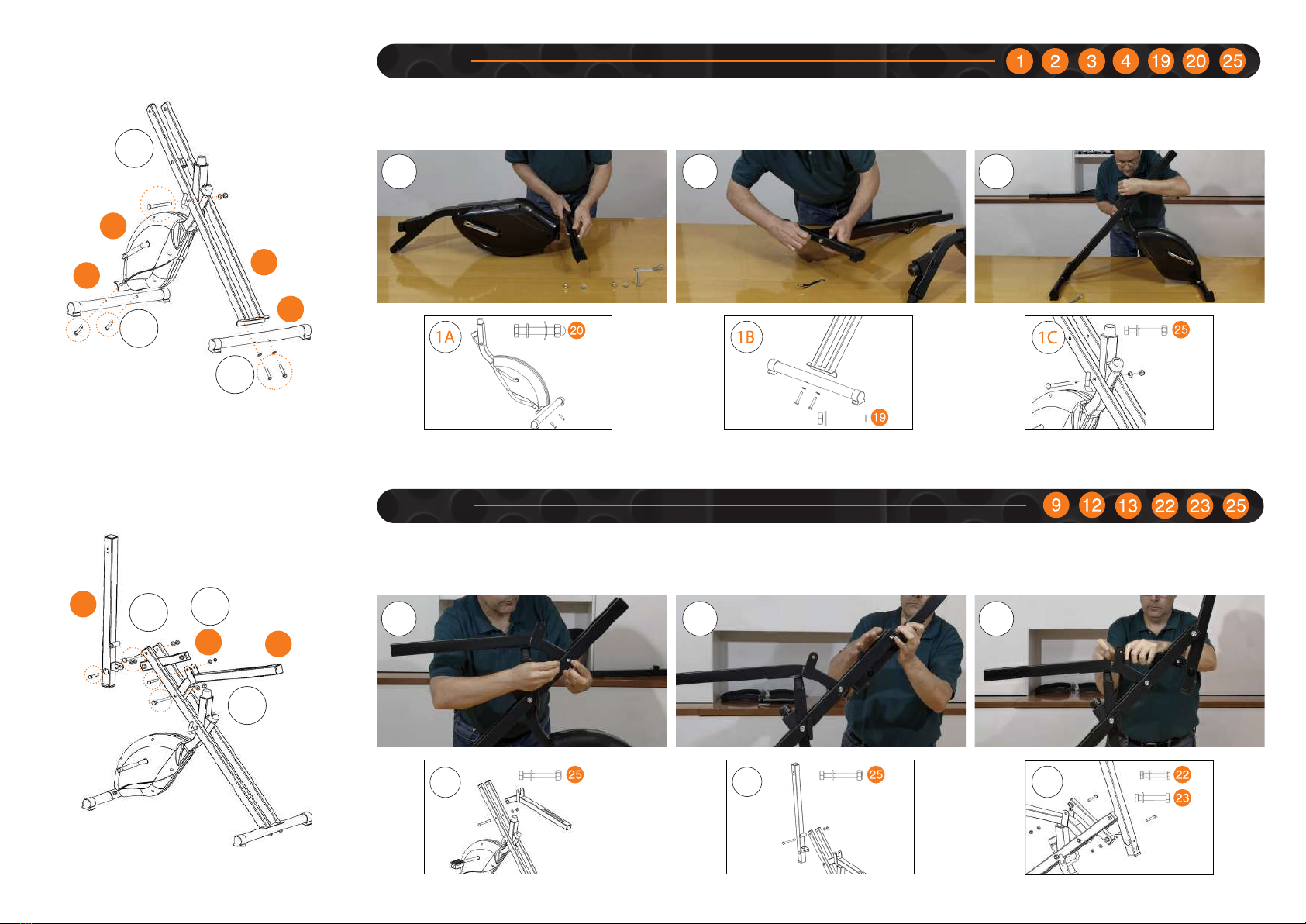 1 2 3 4 19 20 25

1A

20

1B

19

1C

25

9 12 13 22 23 25

25

25

22

23