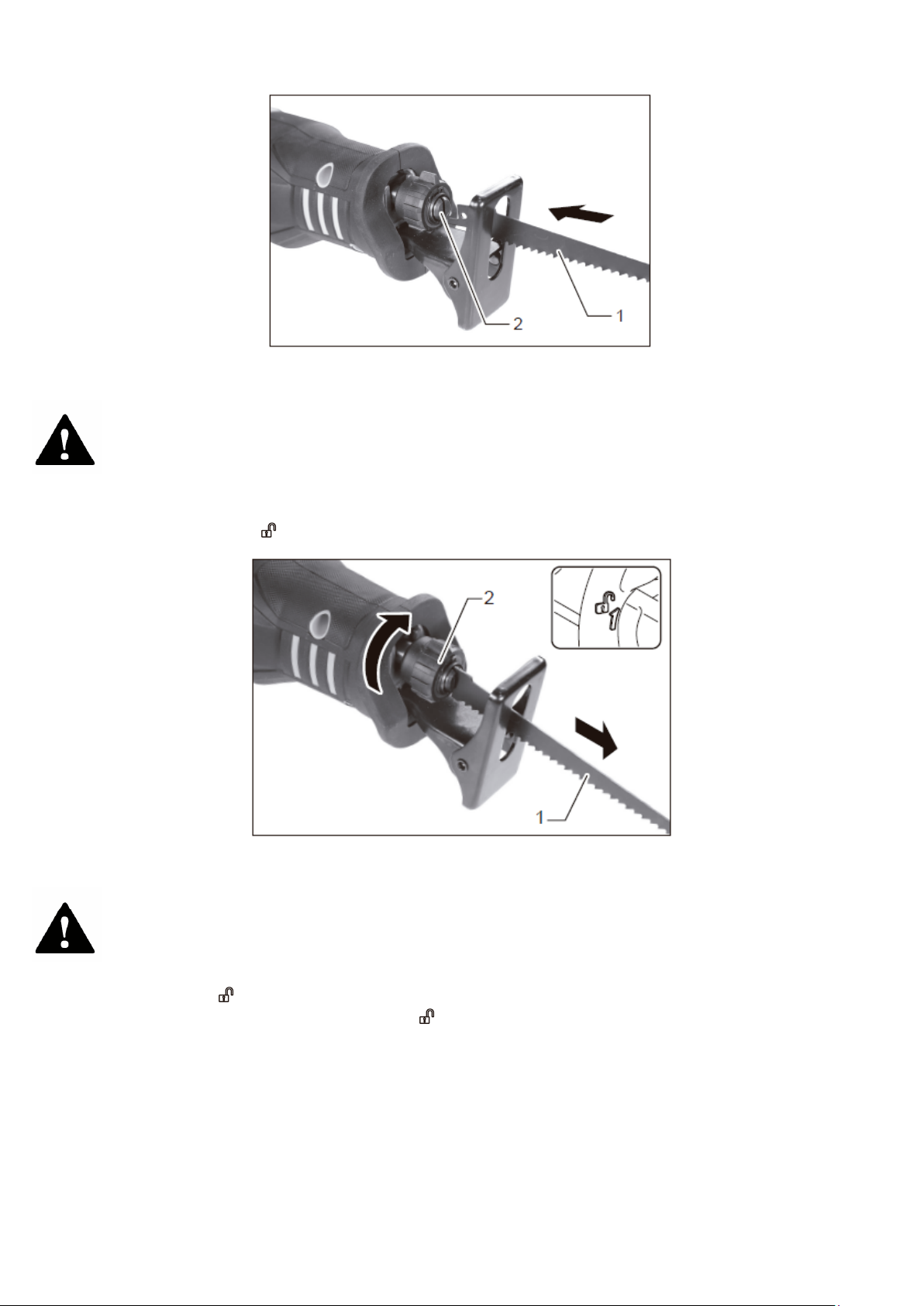 2

1

2

1