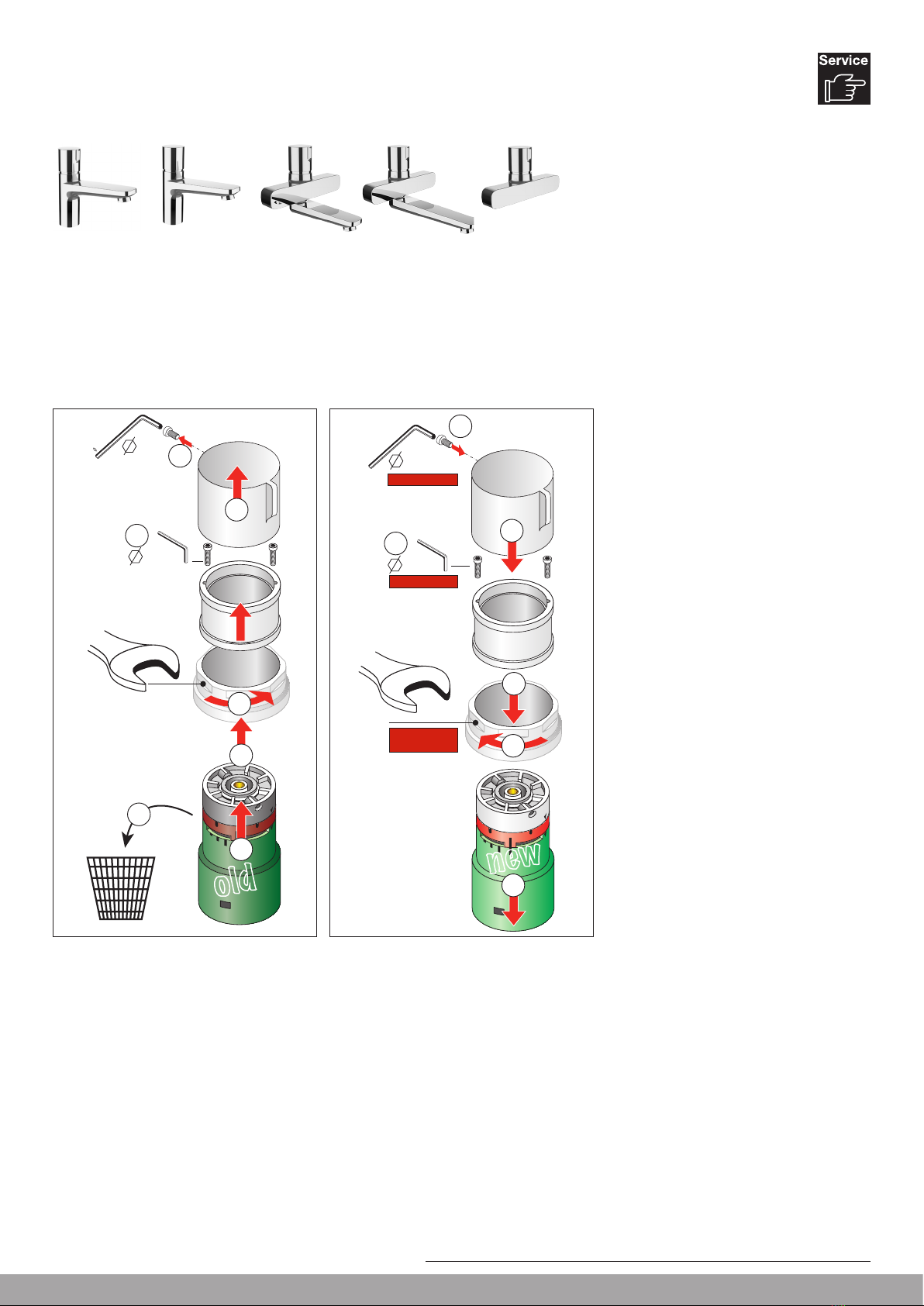 Service

old

new