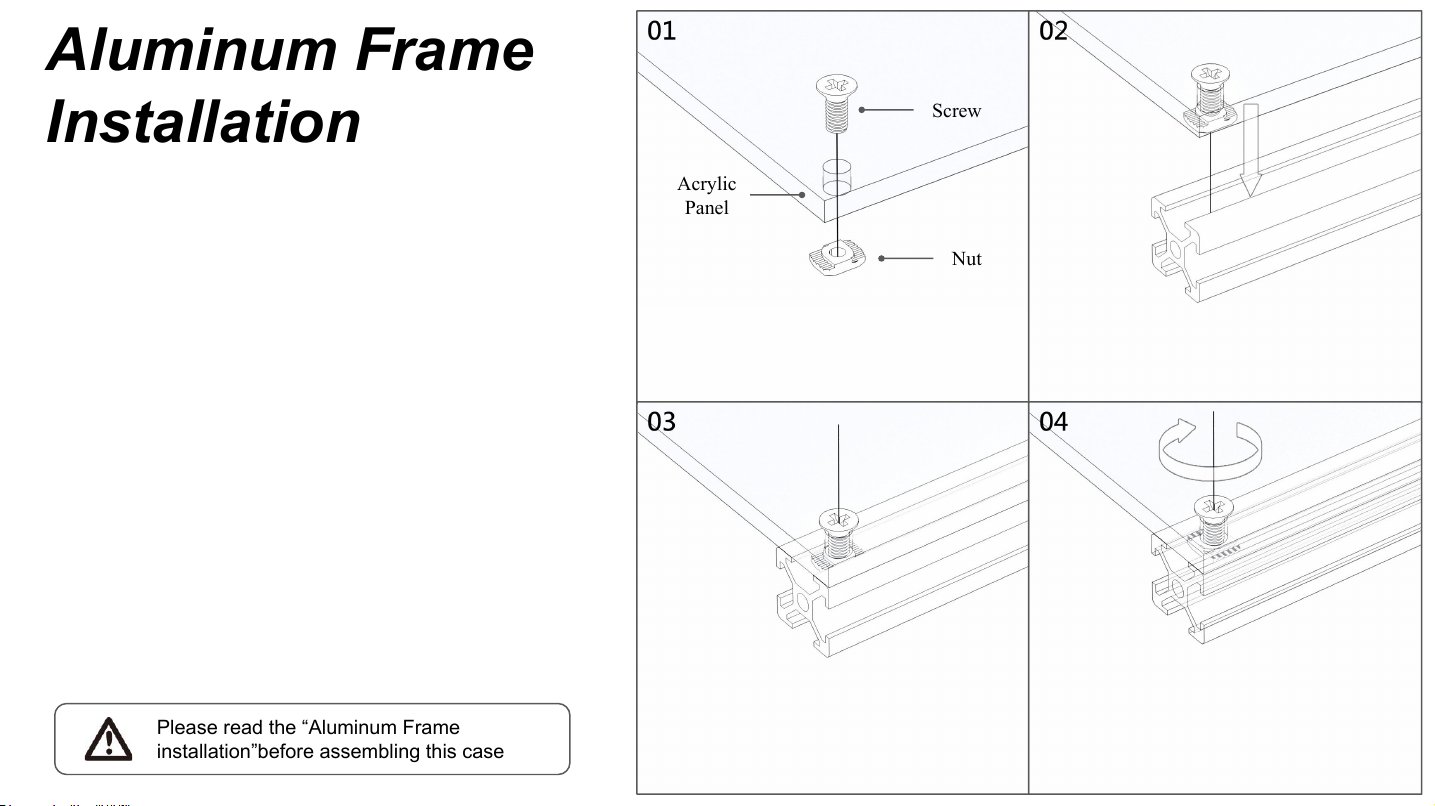 Aluminum Frame Installation

Please read the “Aluminum Frame installation”before assembling this case

01

Screw

Acrylic Panel

Nut

02

03

04