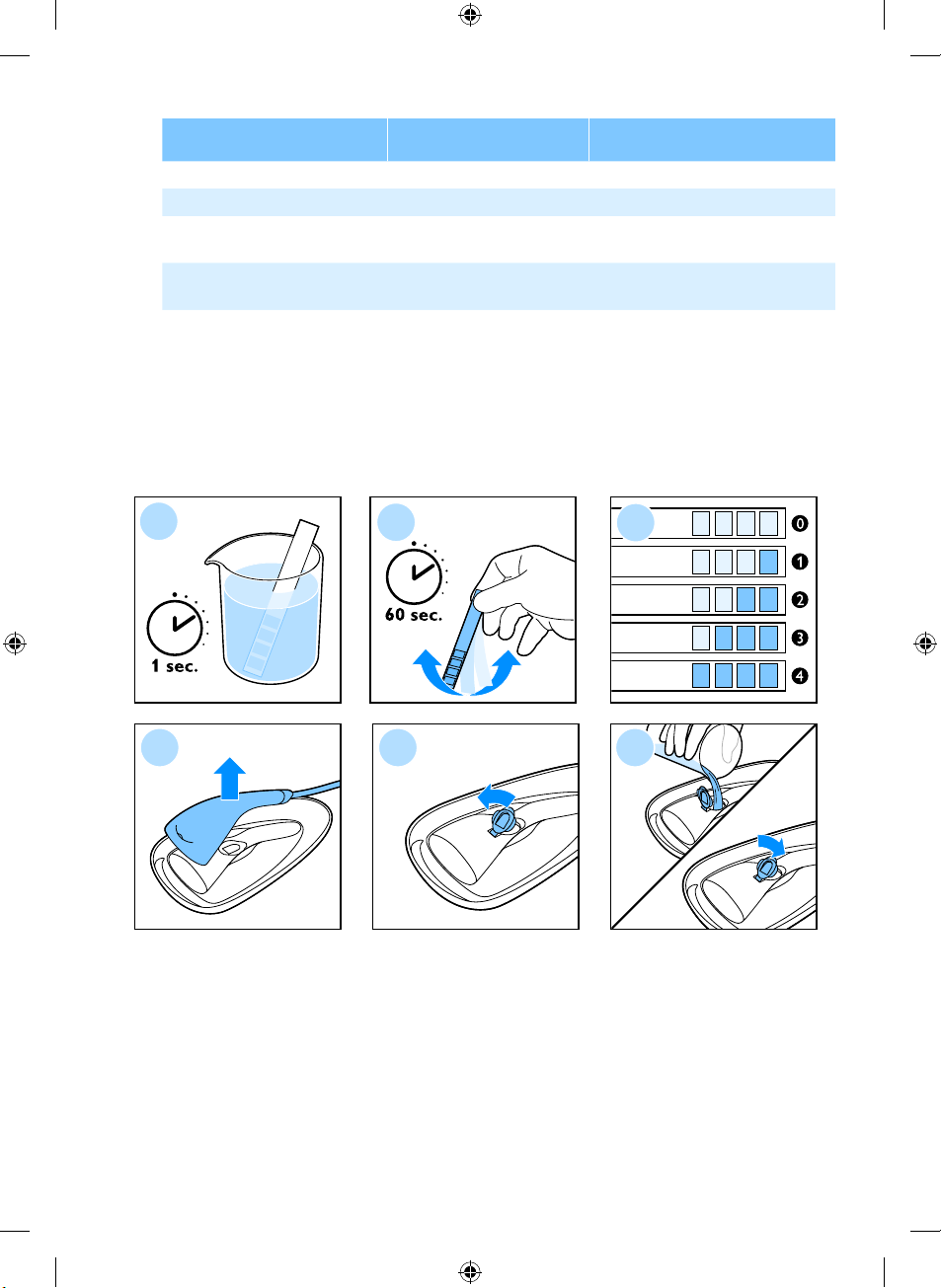 1 sec.

60 sec.

0
1
2
3
4