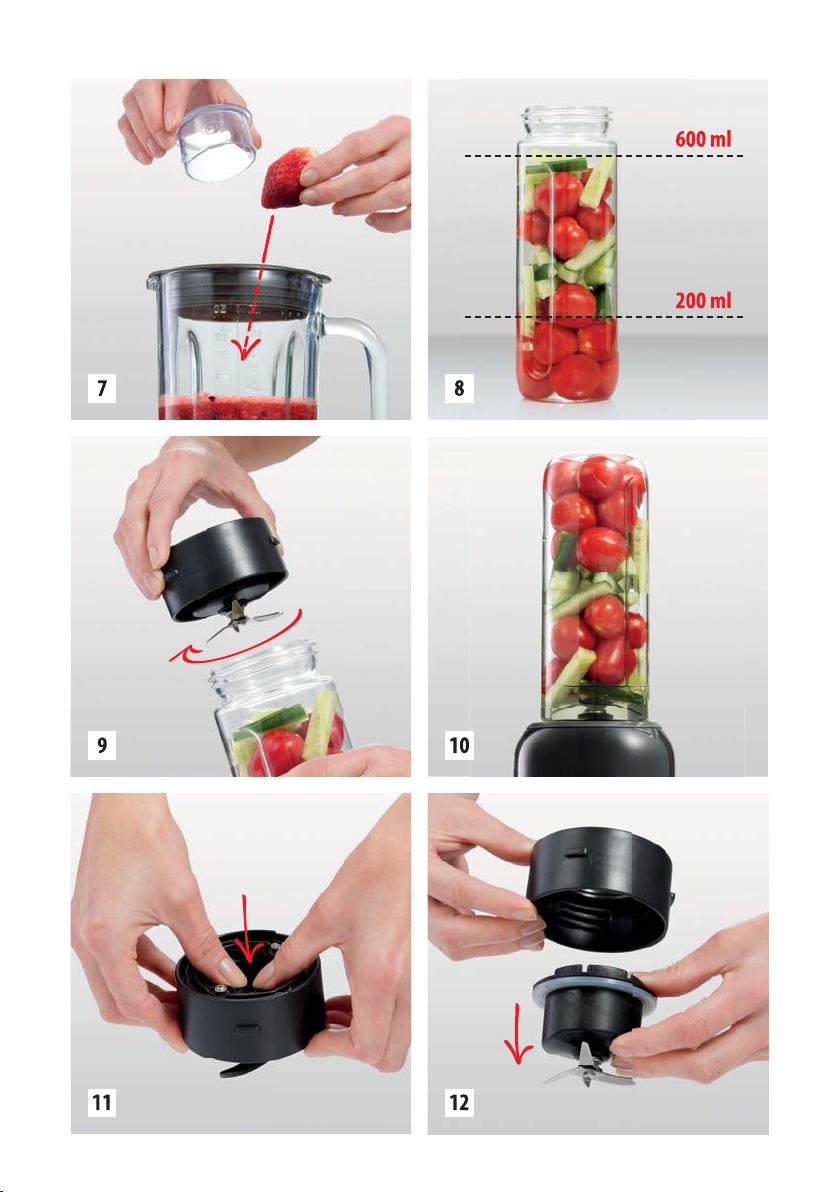 7

600 ml

200 ml

8

9

10

11

12