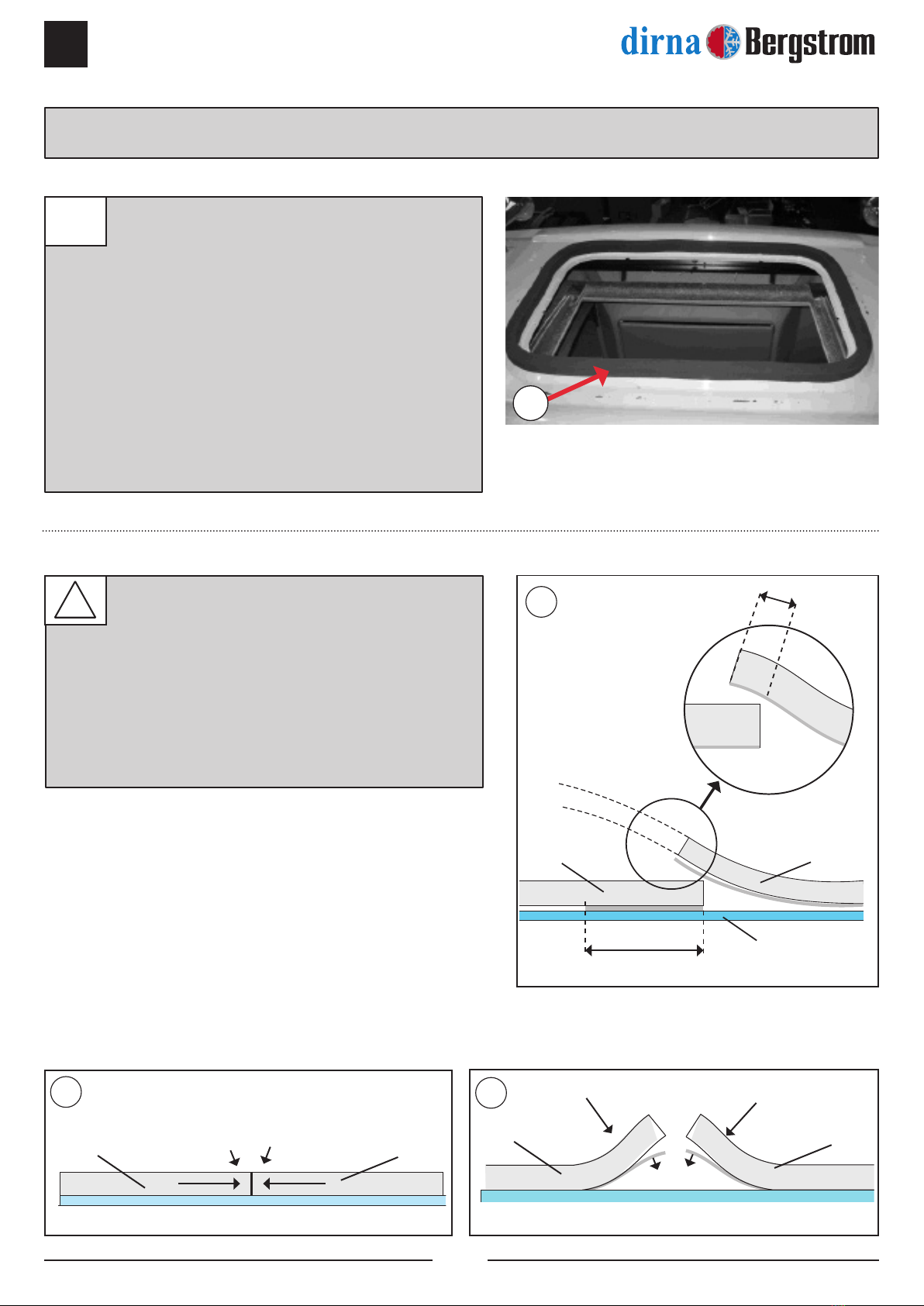 dirna Bergstrom