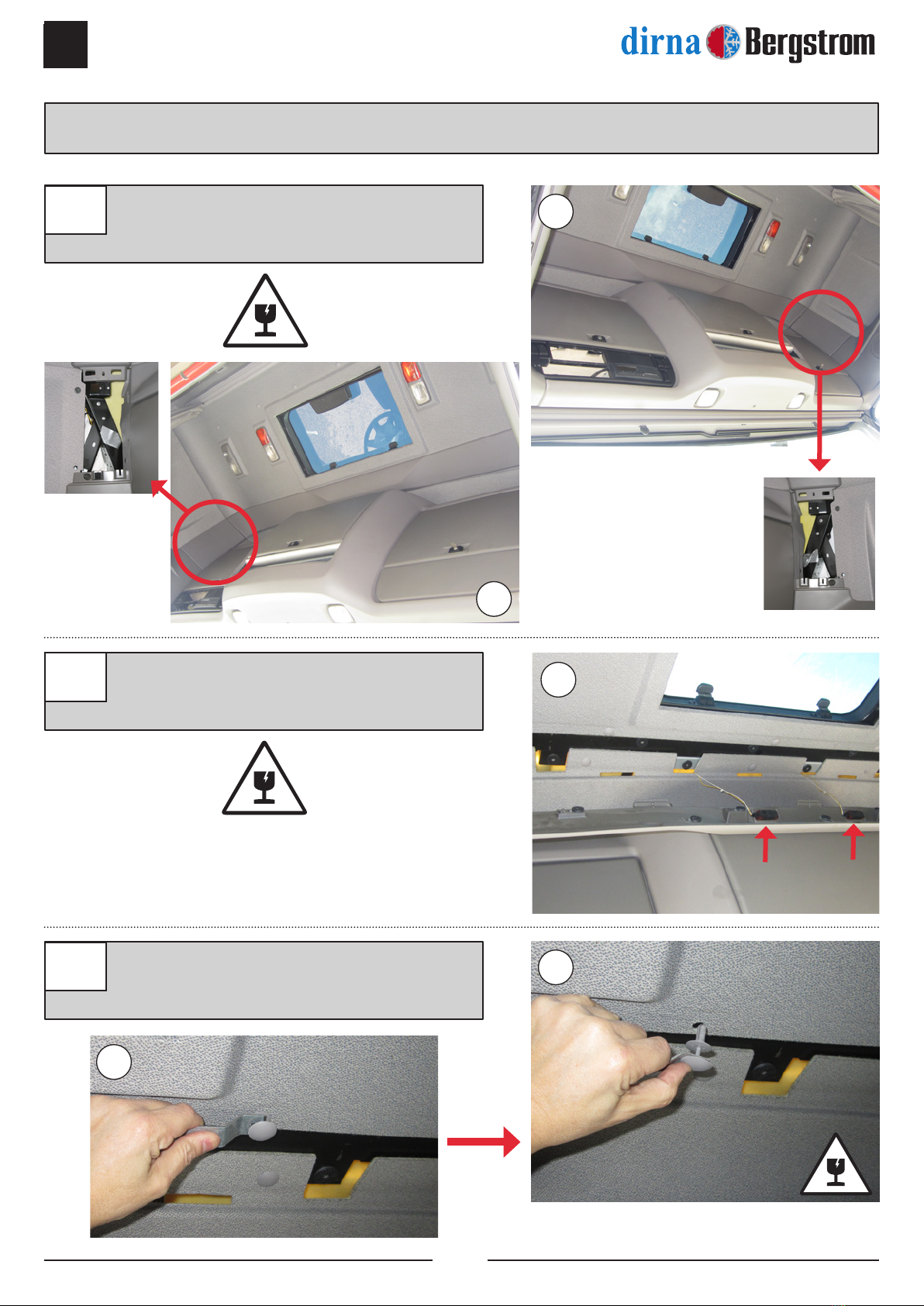 dirna Bergstrom