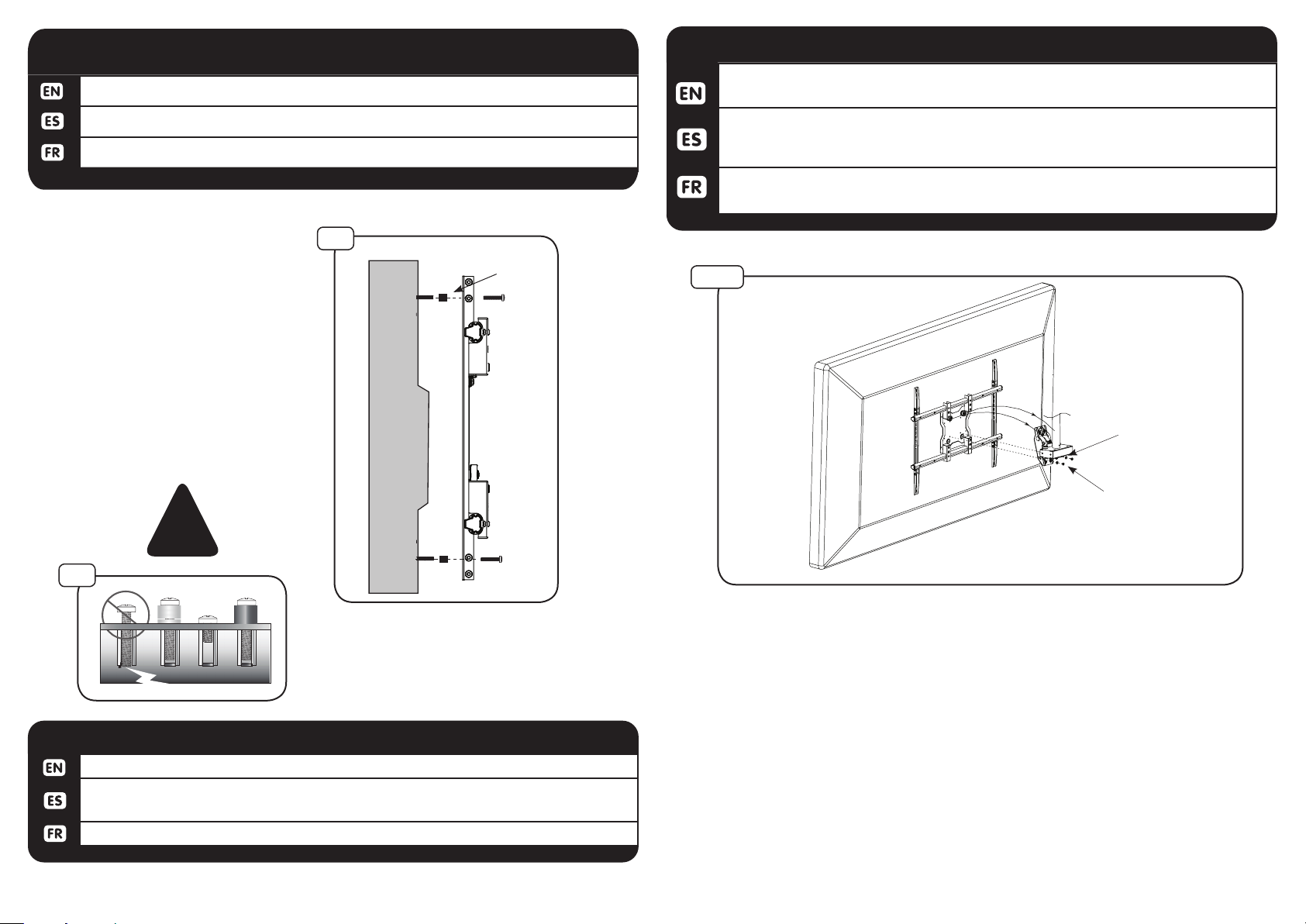 EN
ES
FR

EN
ES
FR

EN
ES
FR