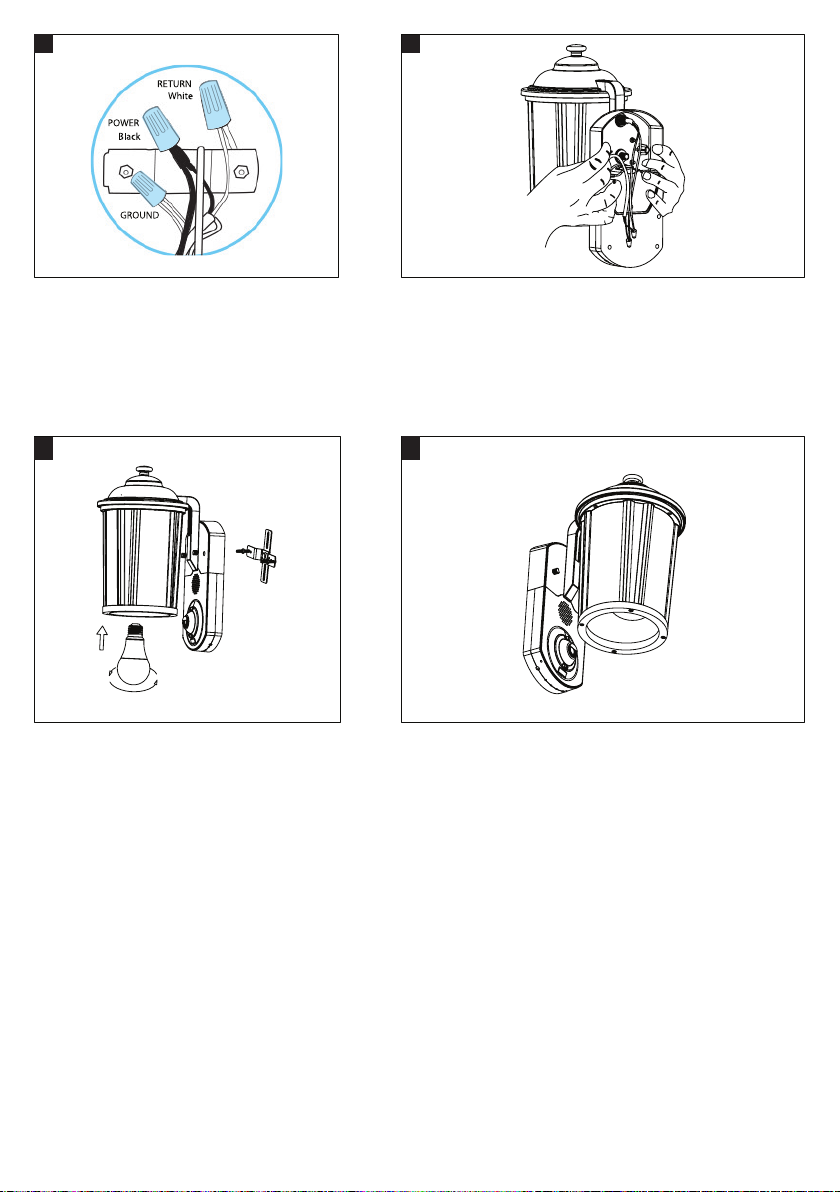 RETURN
White

POWER
Black

GROUND