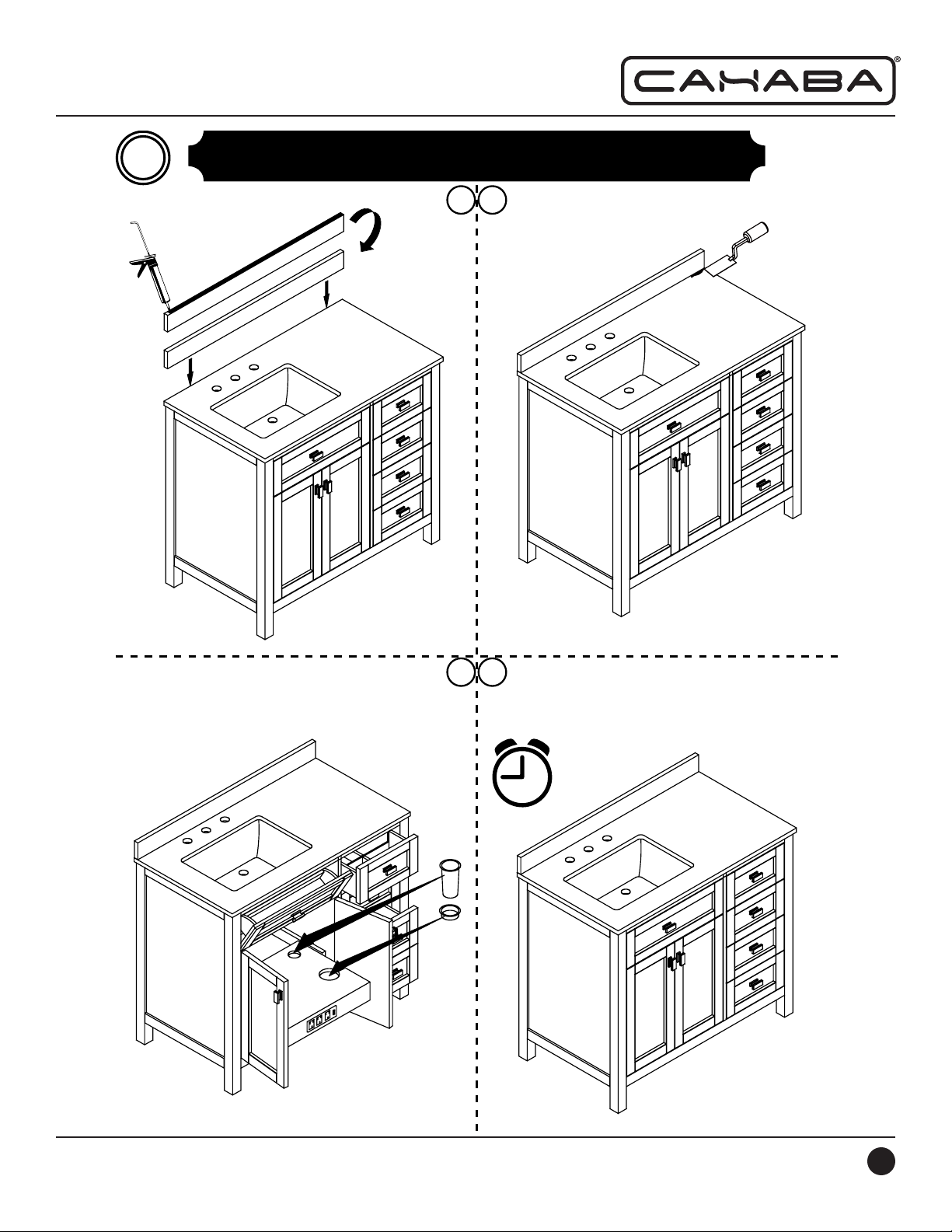 CAHABA®