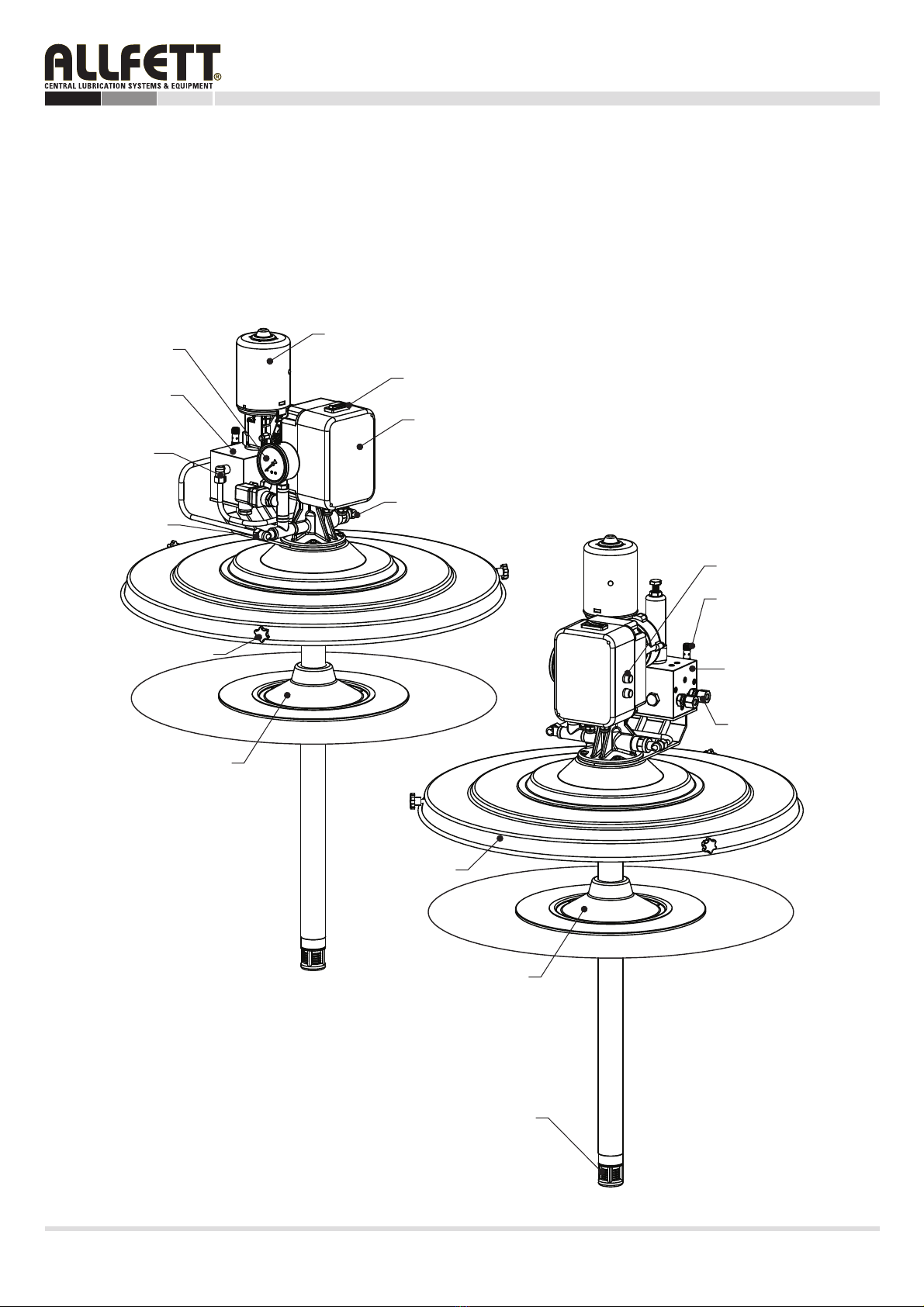 ALLFETT®
CENTRAL LUBRICATION SYSTEMS & EQUIPMENT