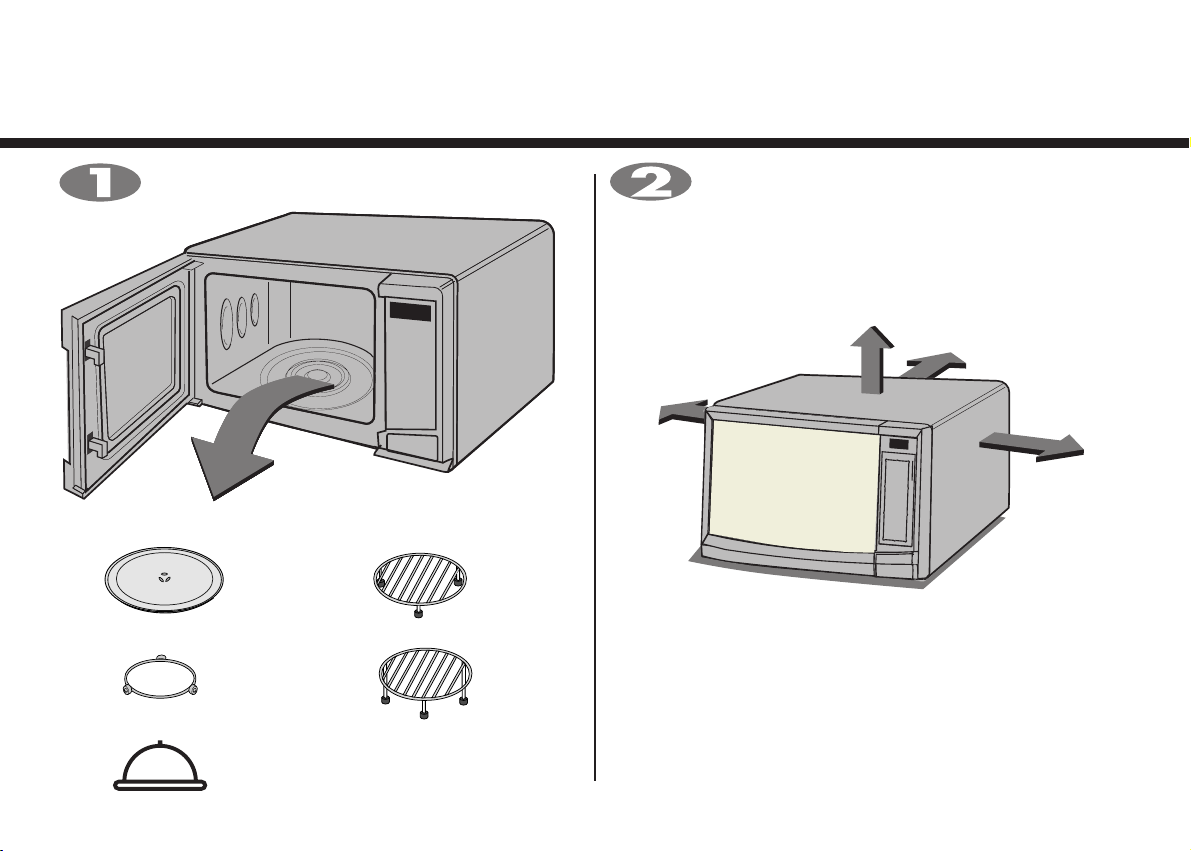 1

2