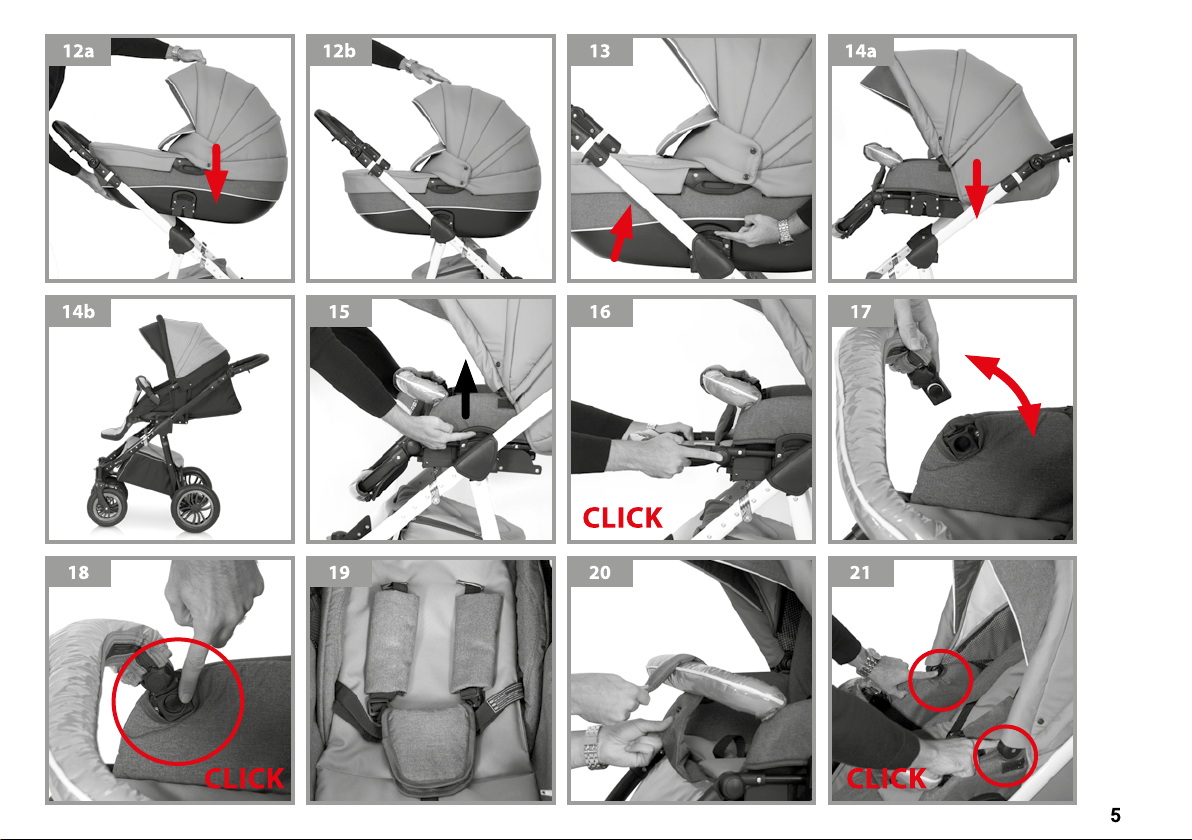 12a

12b

13

14a

14b

15

16

CLICK

17

18

CLICK

19

20

21

CLICK

5