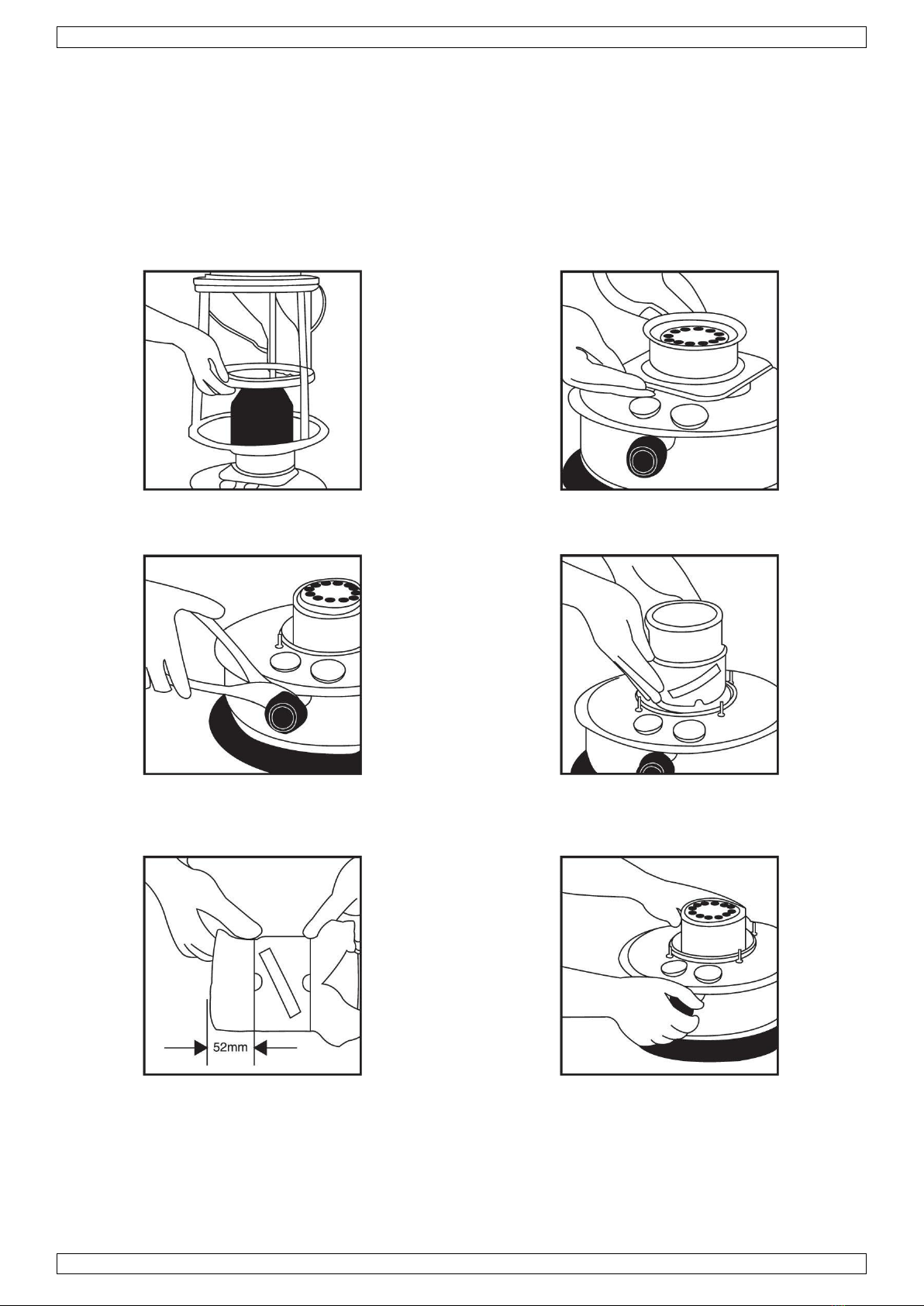 52mm