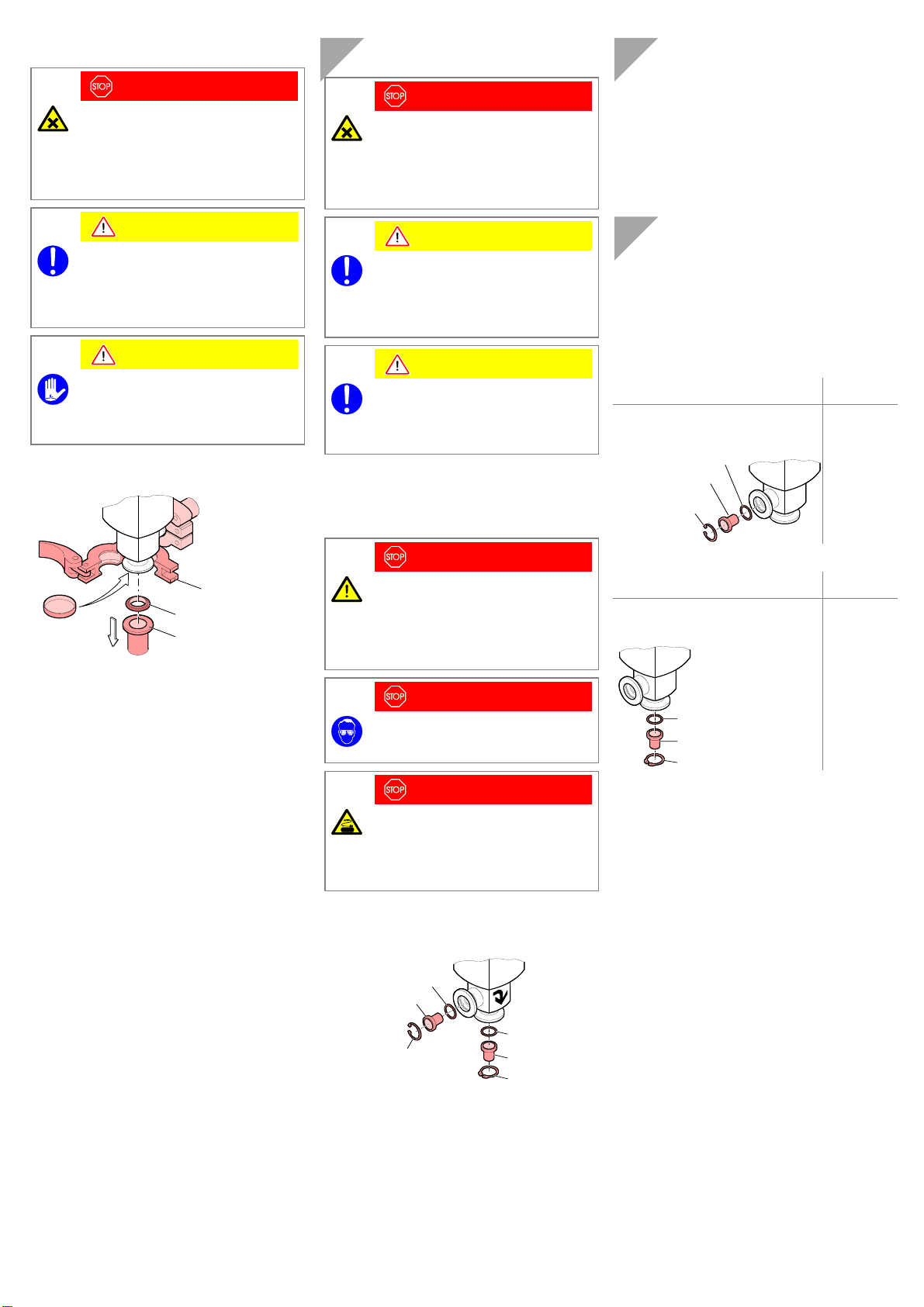 STOP

STOP

STOP

STOP

STOP