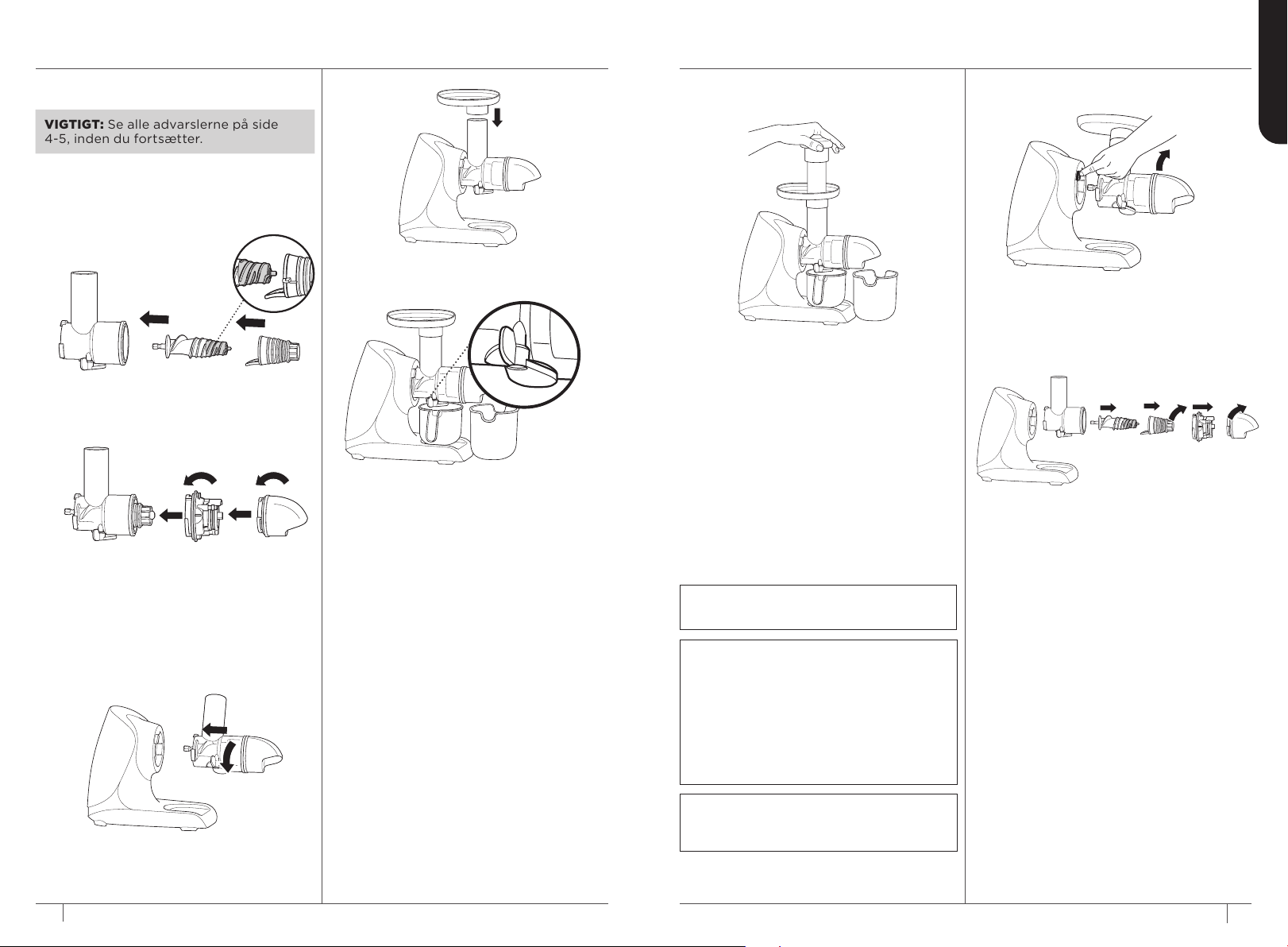 VIGTIGT: Se alle advarslerne på side 4-5, inden du fortsætter.