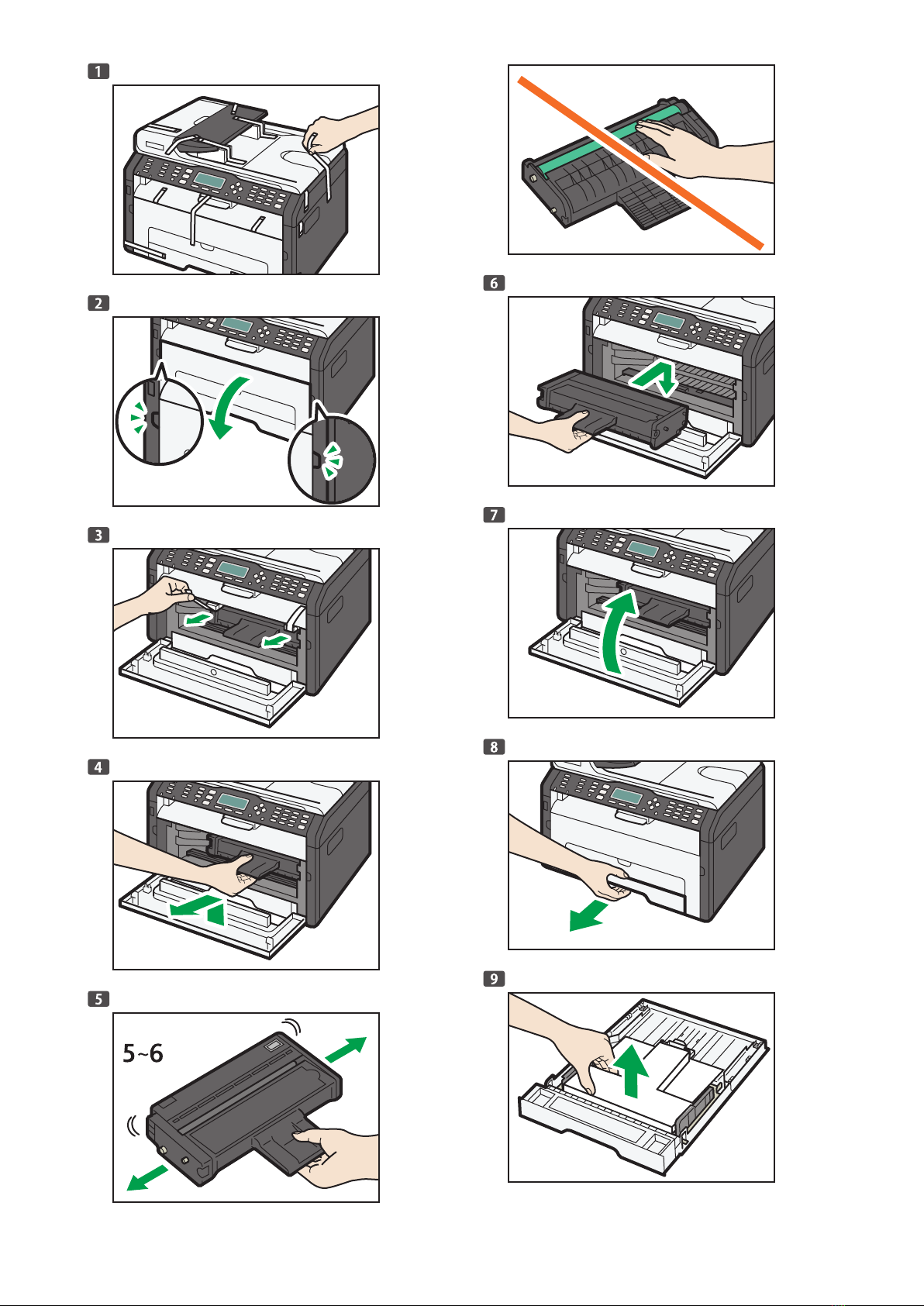 1

2

3

4

5

5~6

6

7

8

9