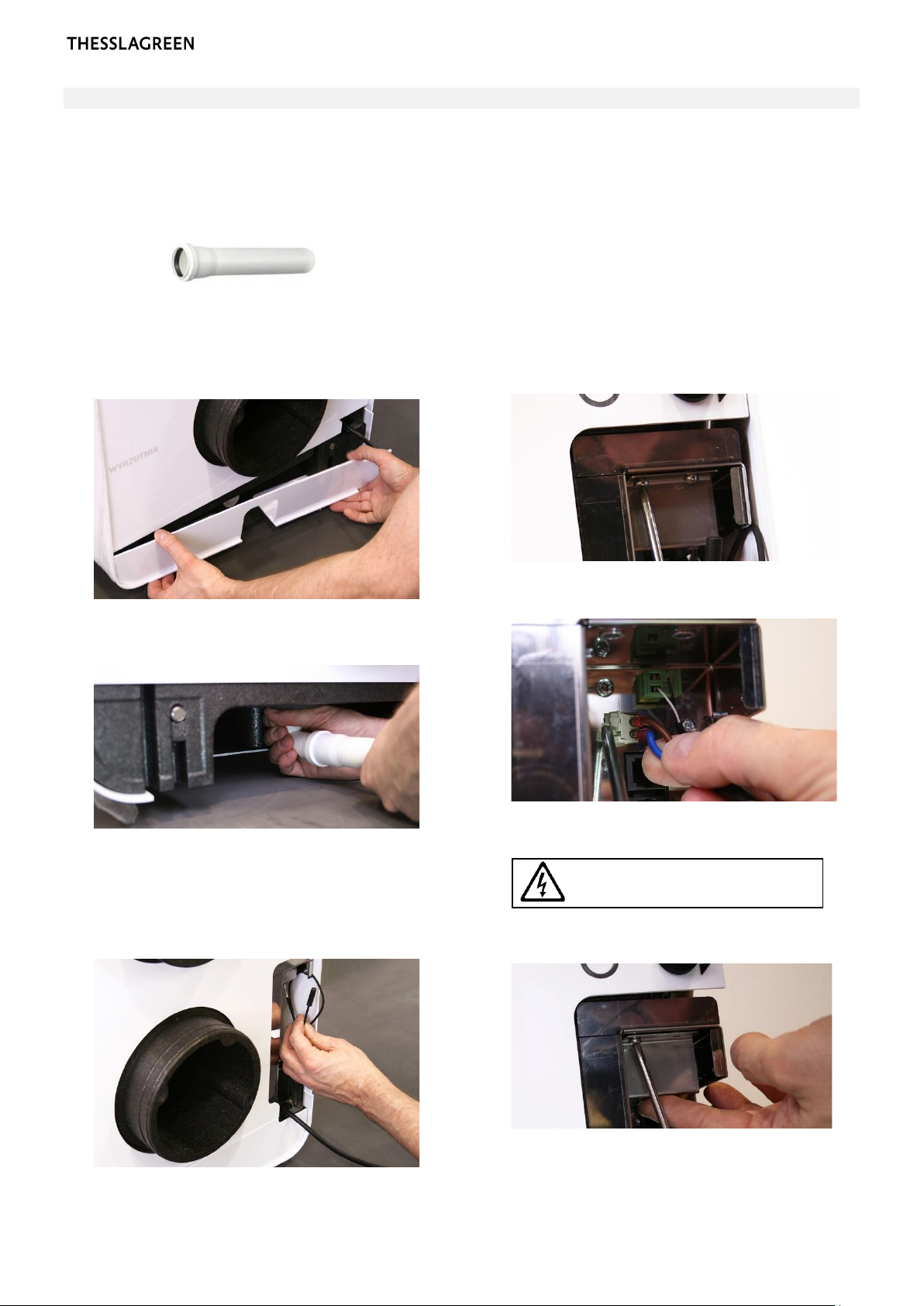 THESSLAGREEN

WYRZUTNIA