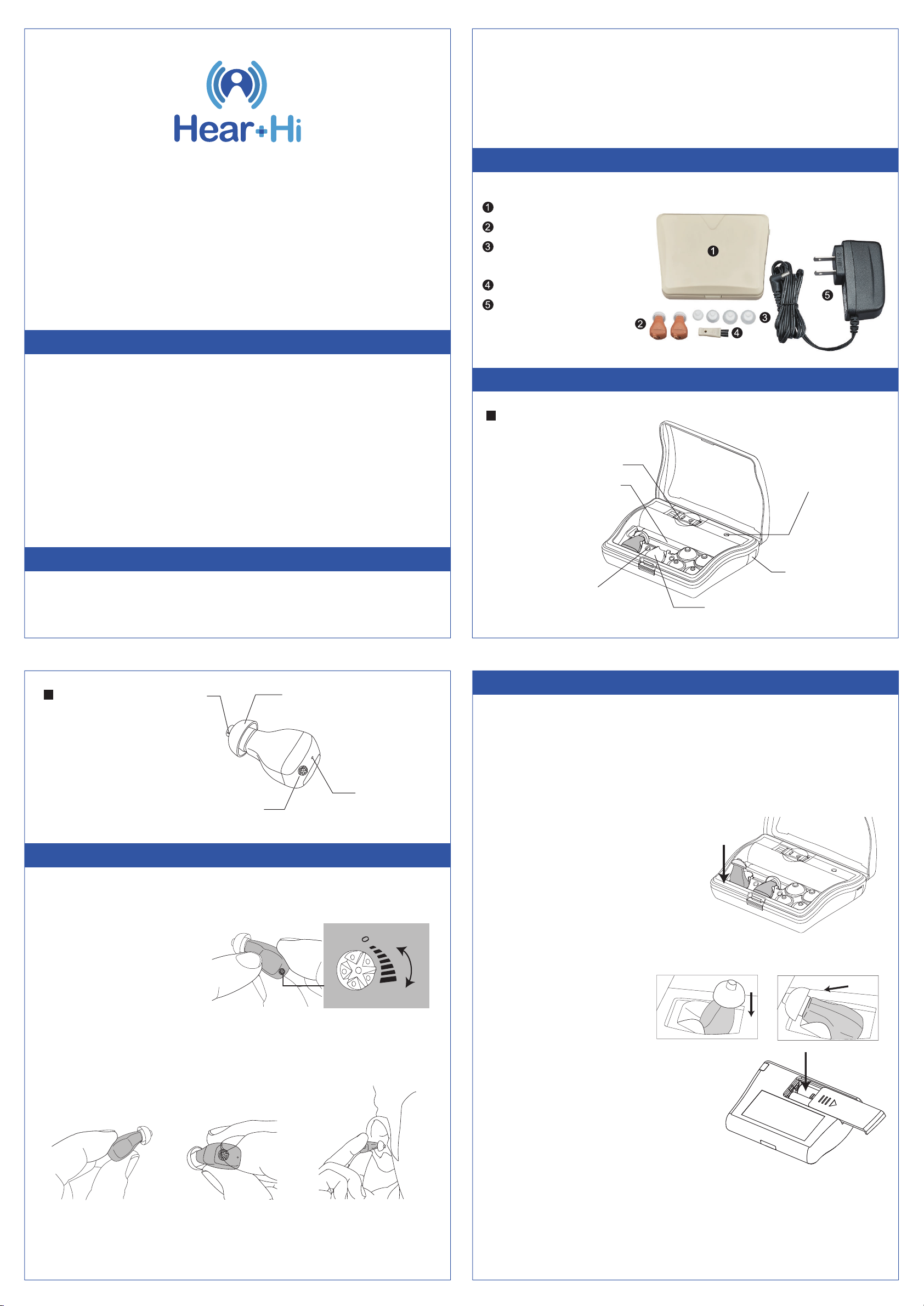 Hear+Hi

❶
❷
❸
❹
❺

❶
❷
❸
❹
❺

0