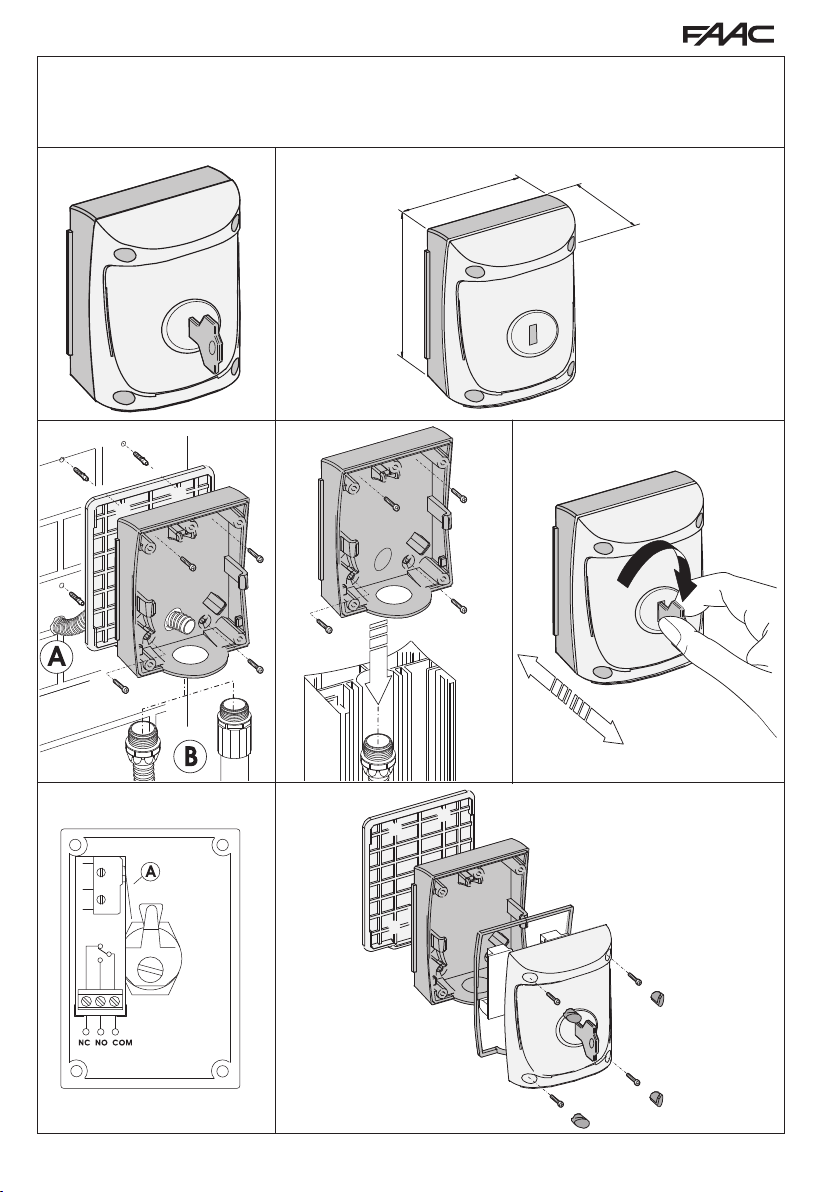 FAAC

A

B

A

NC NO COM