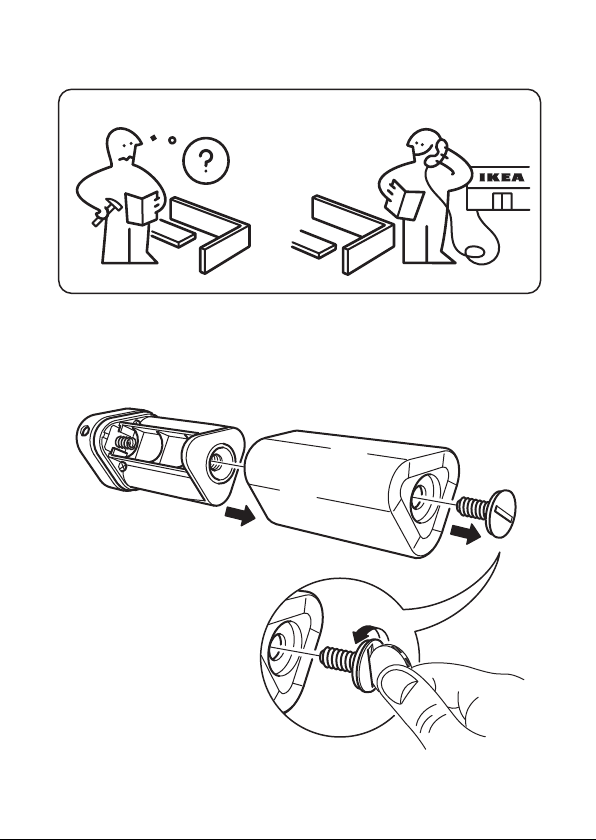 ?

IKEA